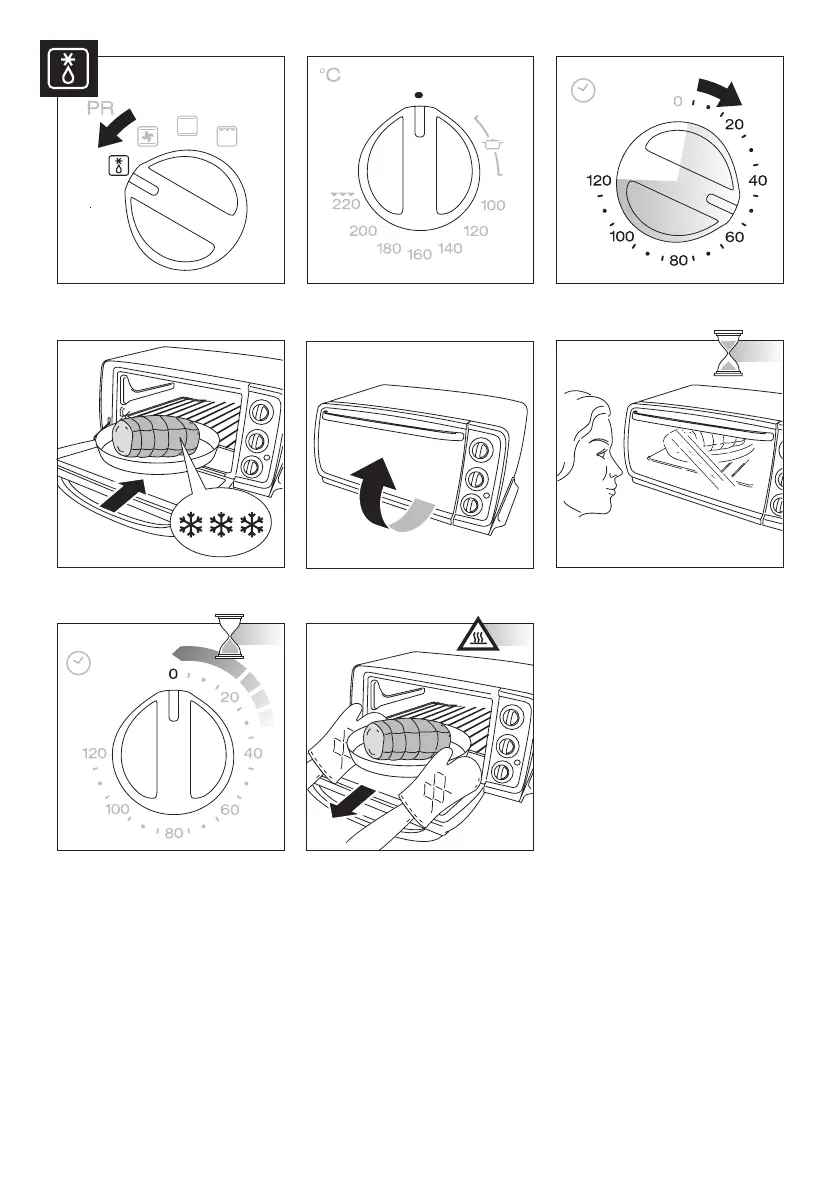 PR

°C

220
200
180
160
140
120
100

0
20
40
60
80
100
120

0
20
40
60
80
100
120