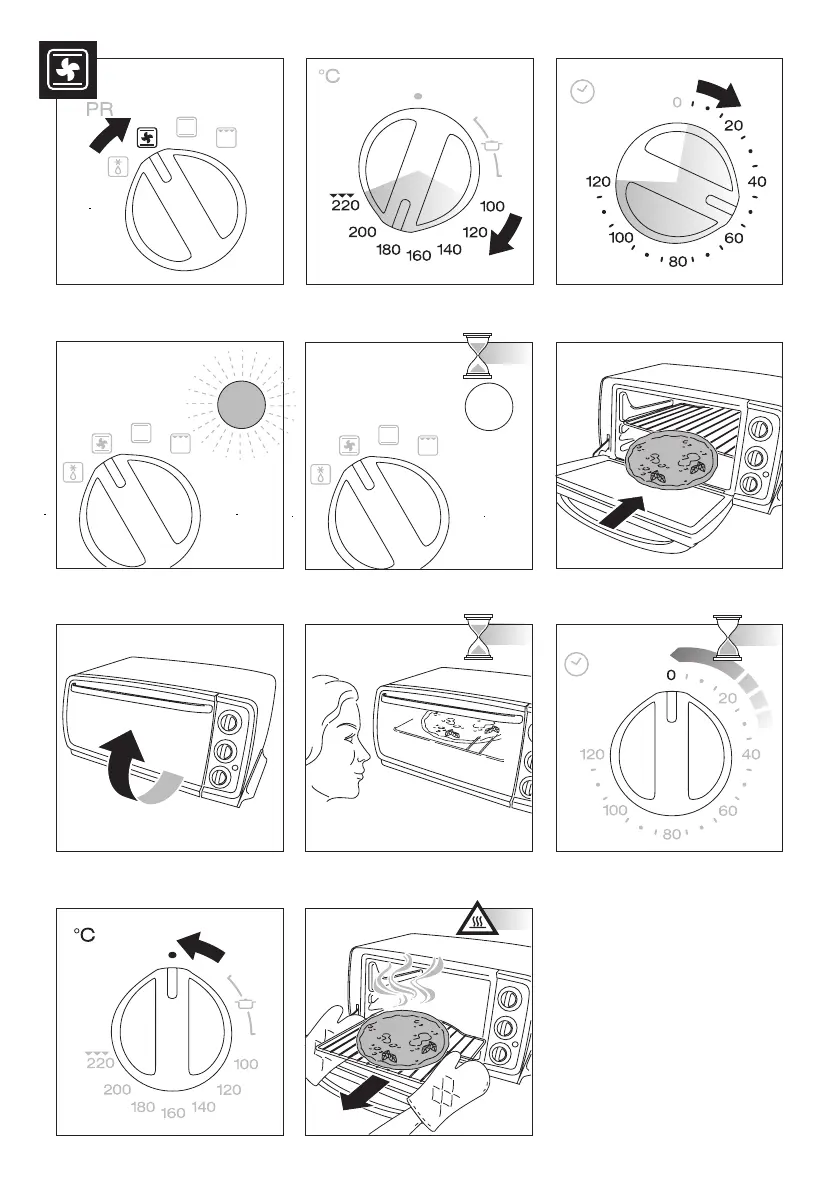 PR

°C
220
200
180
160
140
120
100

0
20
40
60
80
100
120

0
20
40
60
80
100
120

°C
220
200
180
160
140
120
100