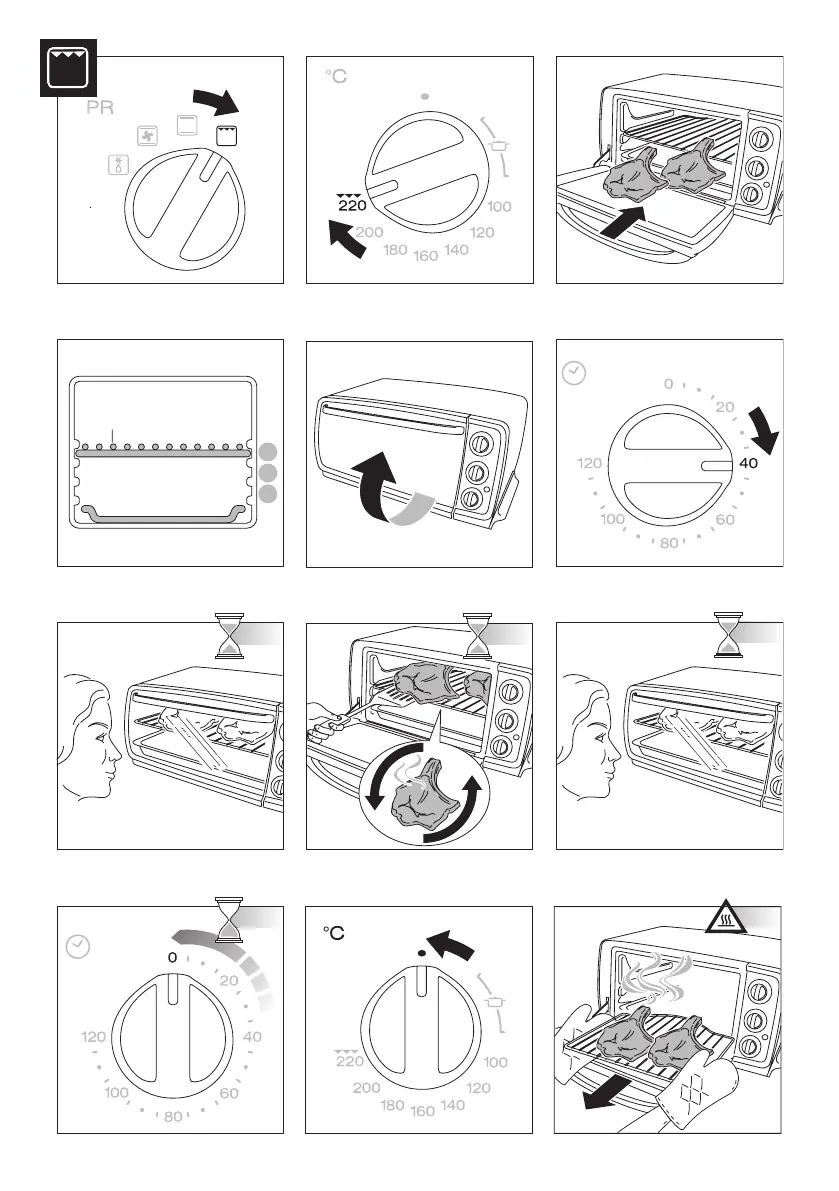 PR

°C
220
200
180
160
140
120
100

0
20
40
60
80
100
120

0
20
40
60
80
100
120

°C
220
200
180
160
140
120
100