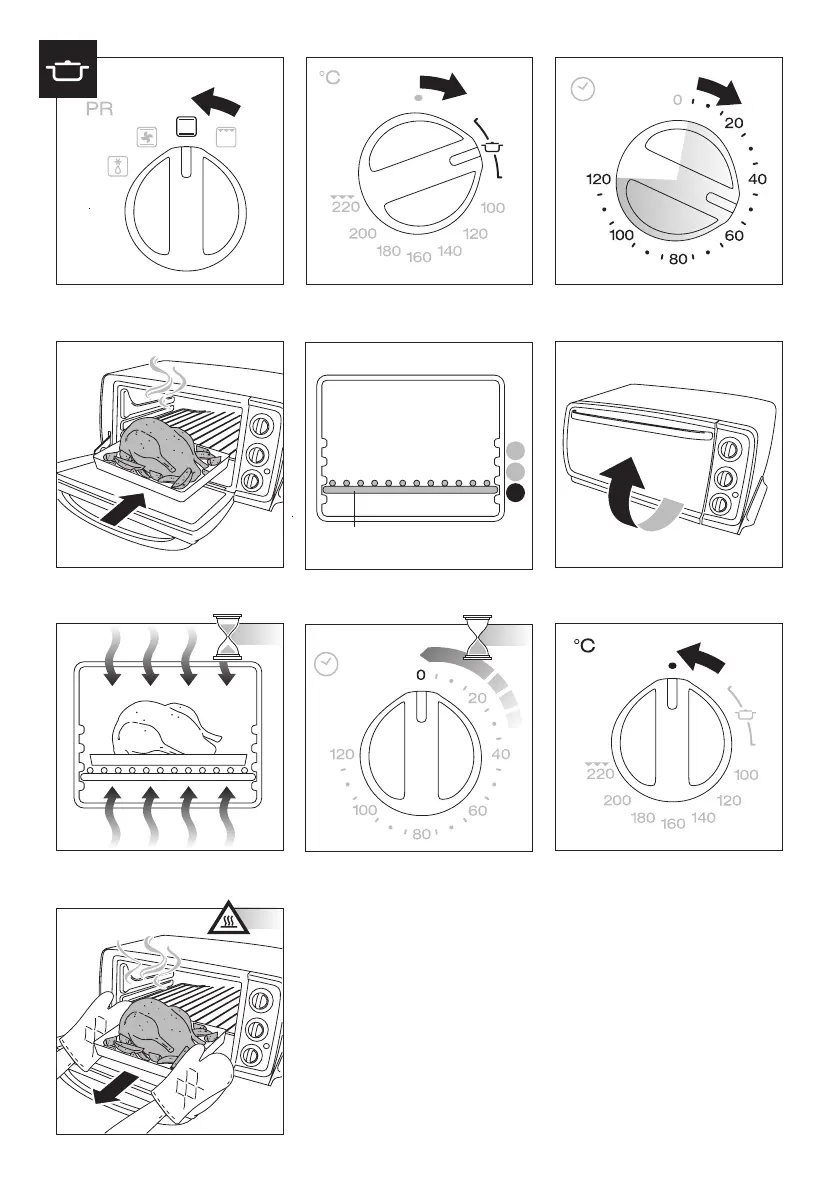 PR

°C

220
200
180
160
140
120
100

0
20
40
60
80
100
120

0
20
40
60
80
100
120

°C

220
200
180
160
140
120
100