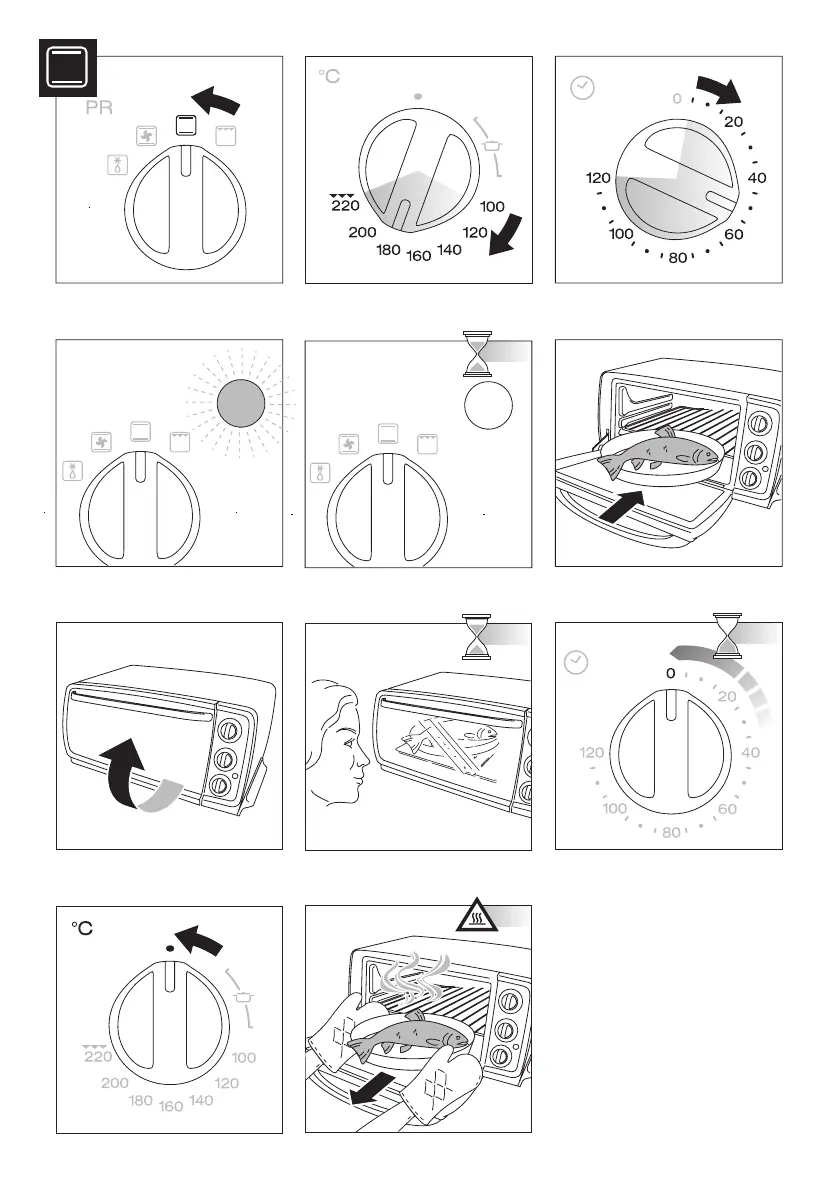 PR

°C

220
200
180
160
140
120
100

0
20
40
60
80
100
120

0
20
40
60
80
100
120

°C

220
200
180
160
140
120
100