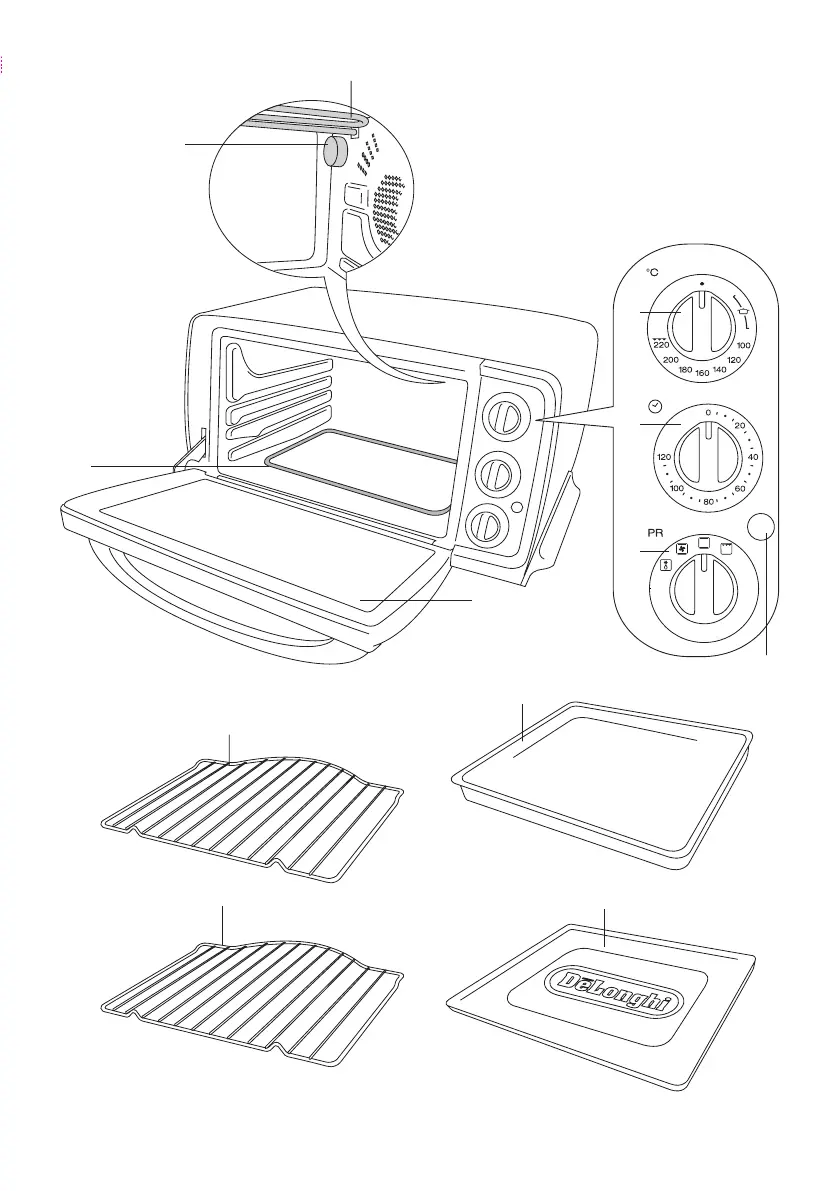 °C

220
200
180
160
140
120
100

0
20
40
60
80
100
120

PR

DeLonghi