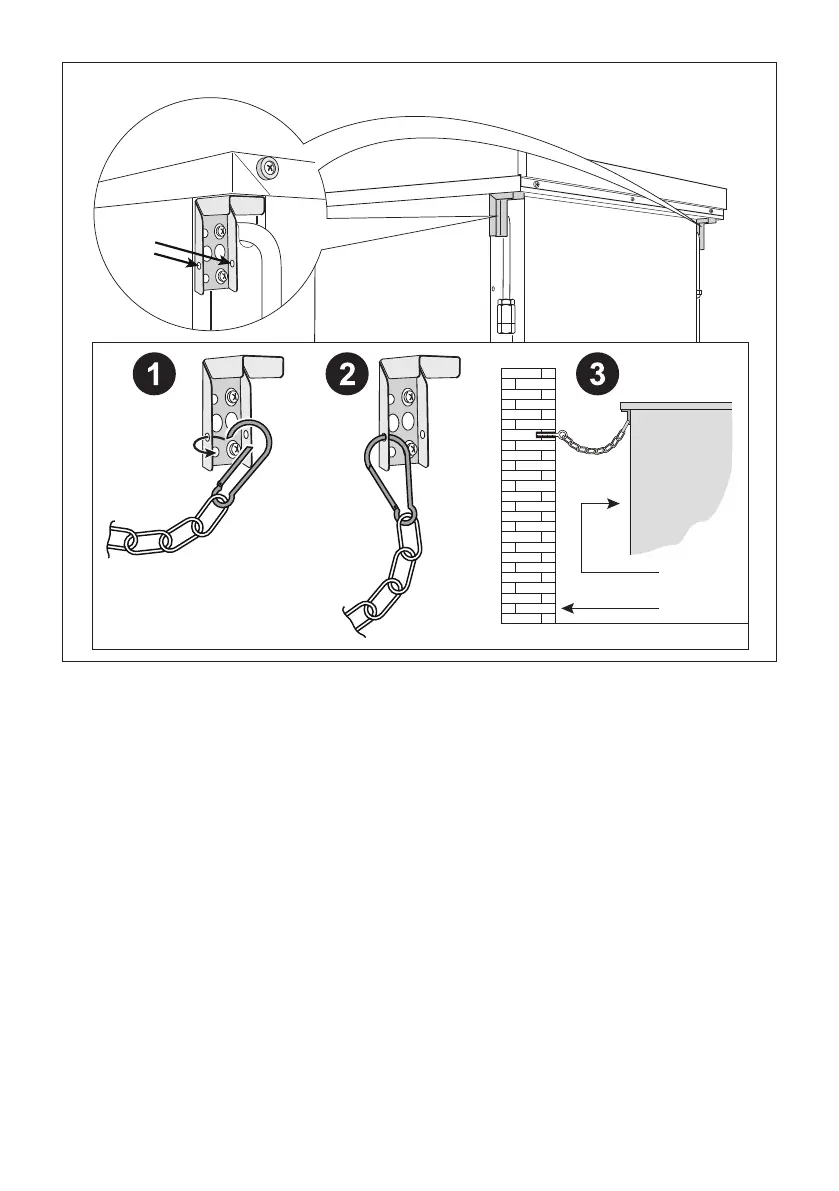 1

2

3