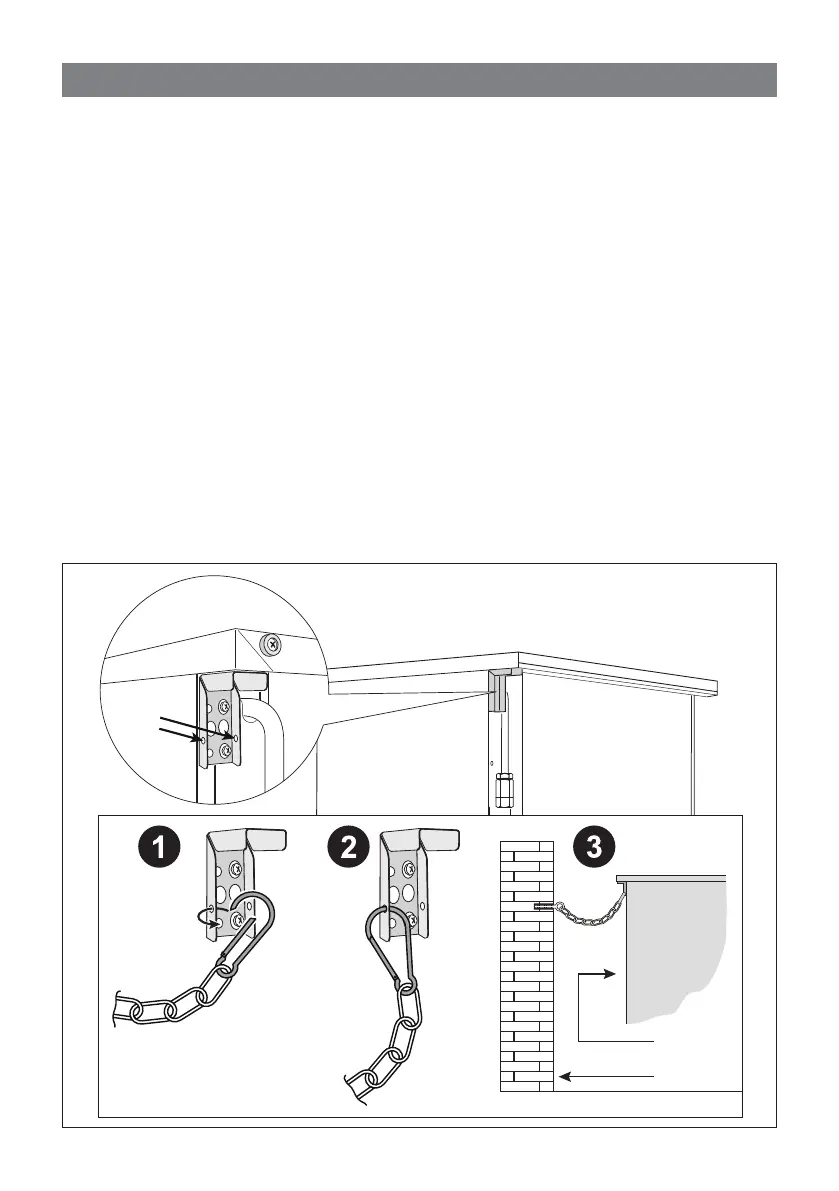 1

2

3