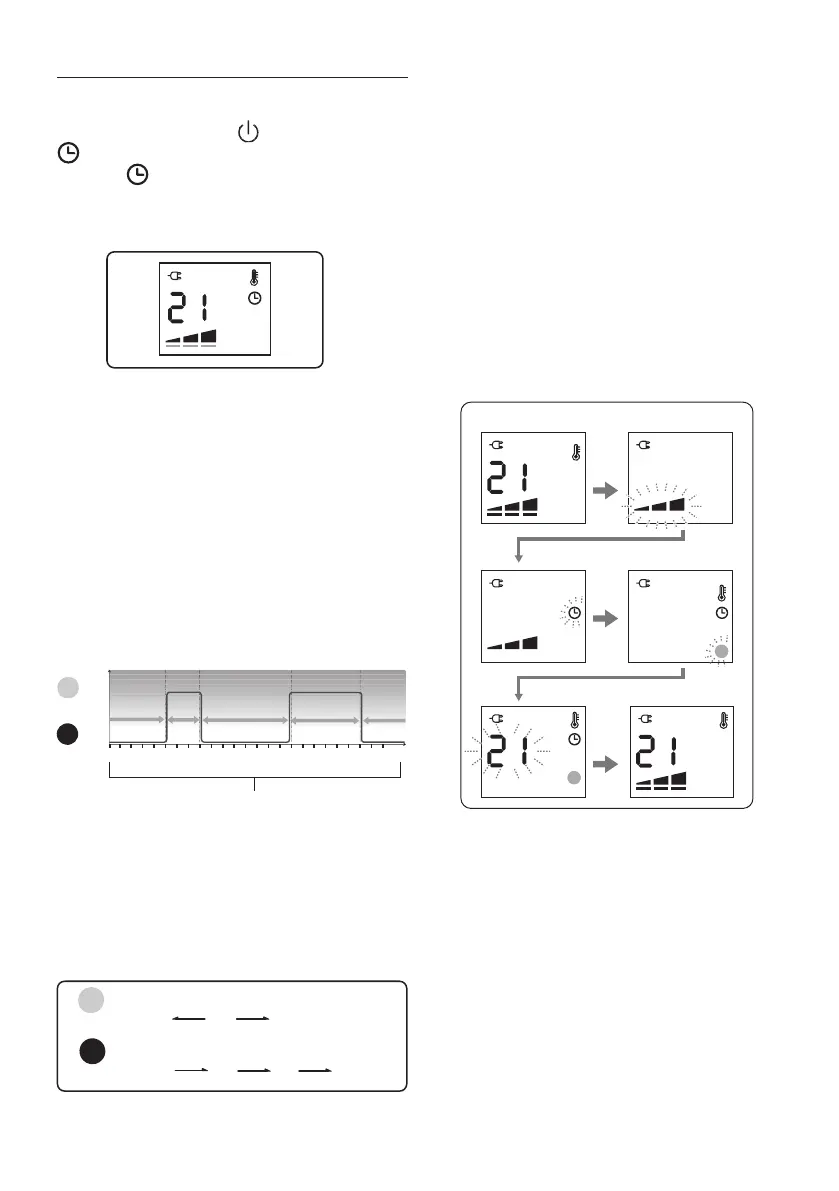 21

21

21

21