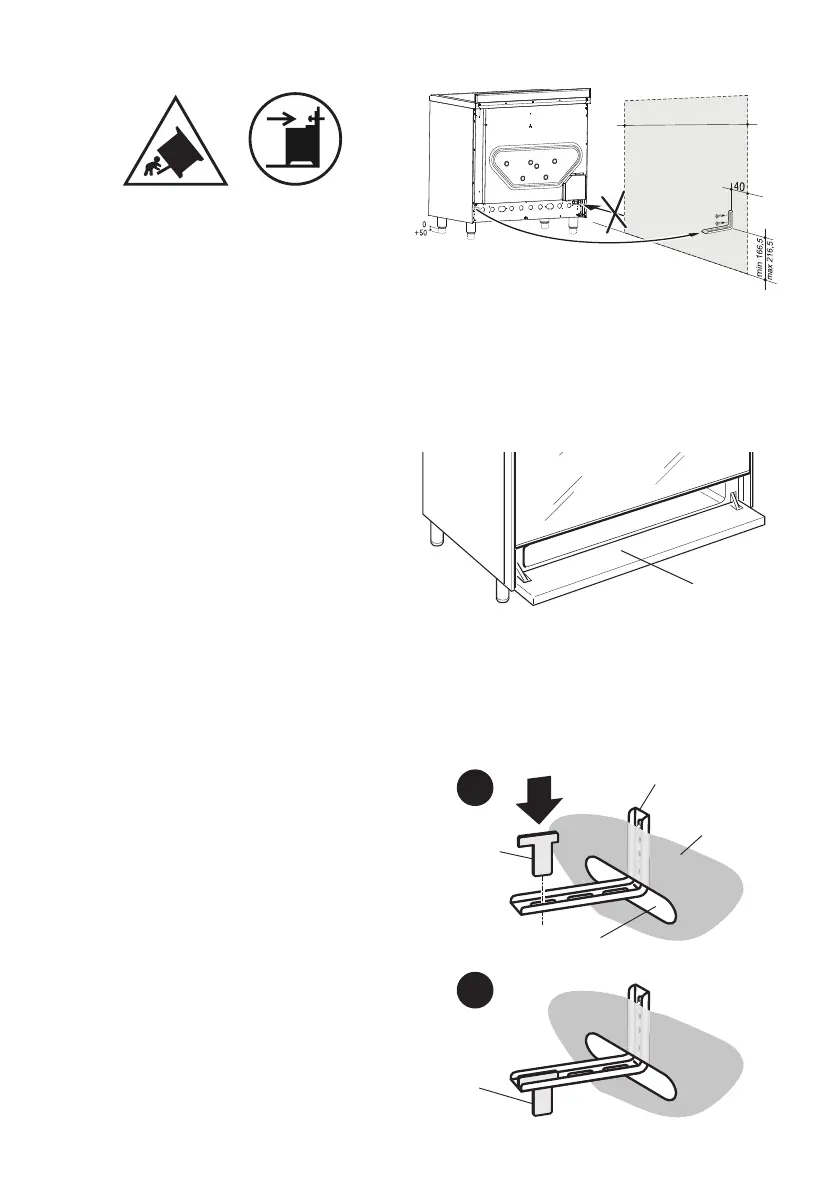 A

0
+50

40

min 166,5
max 216,5