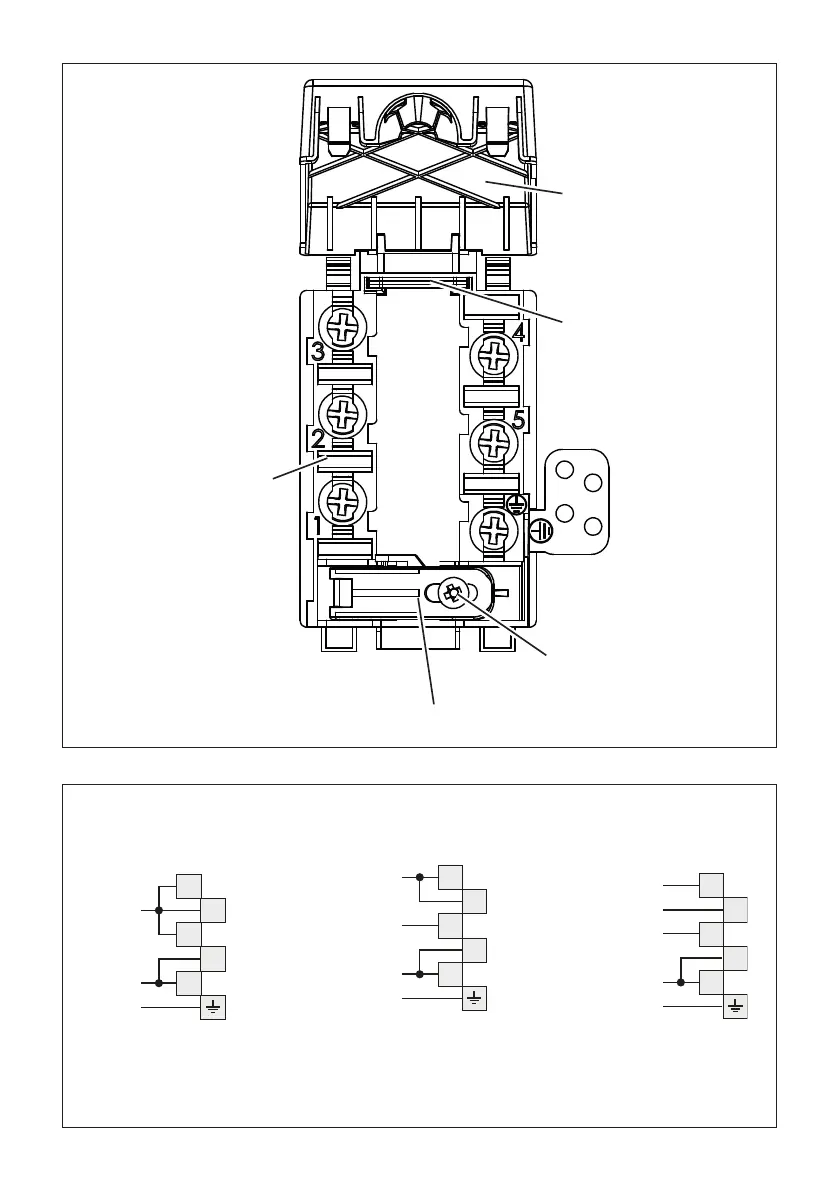 3
2
1
4
5