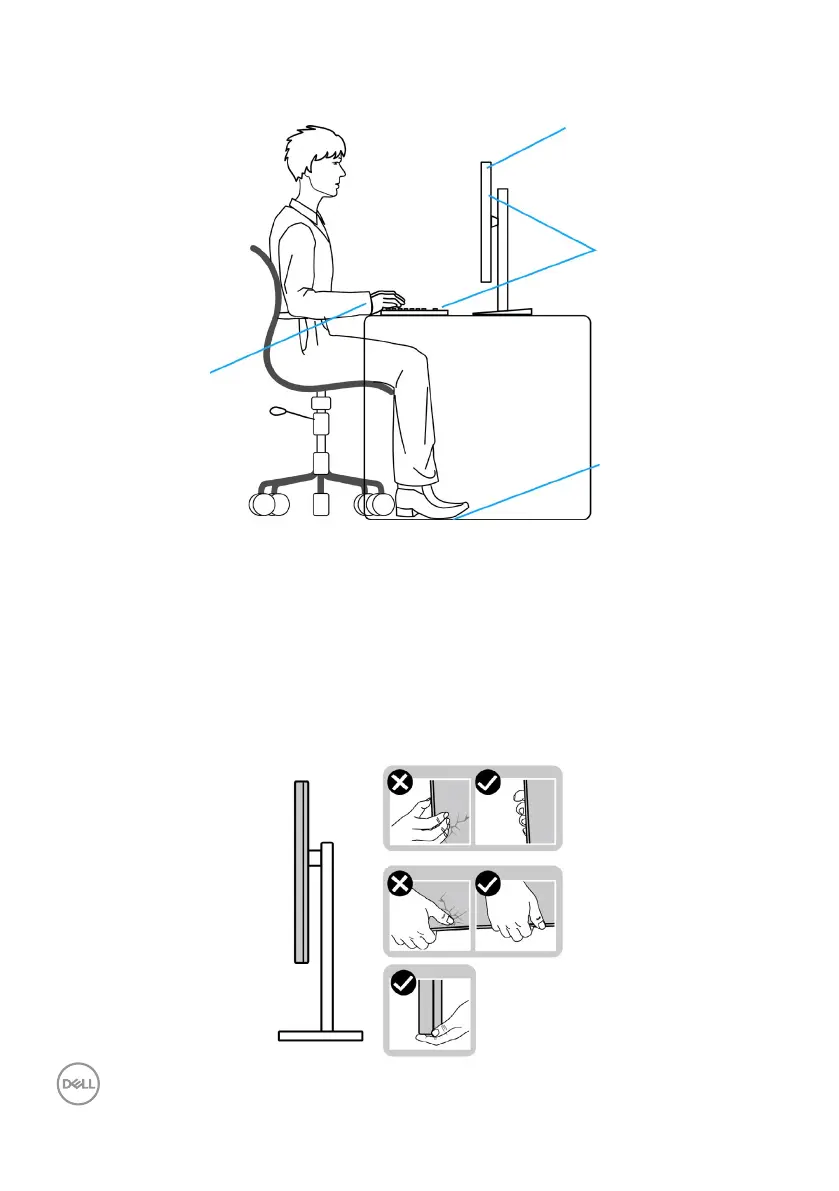 DELL