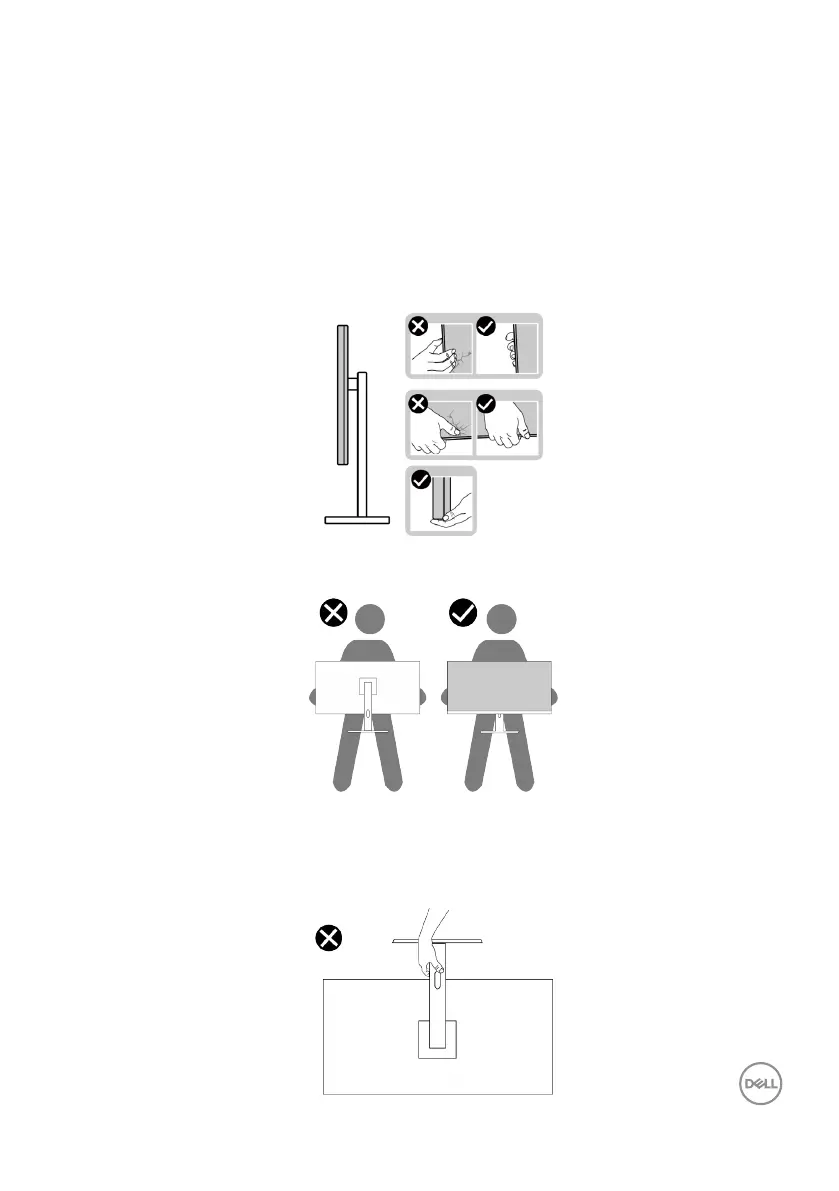 DELL