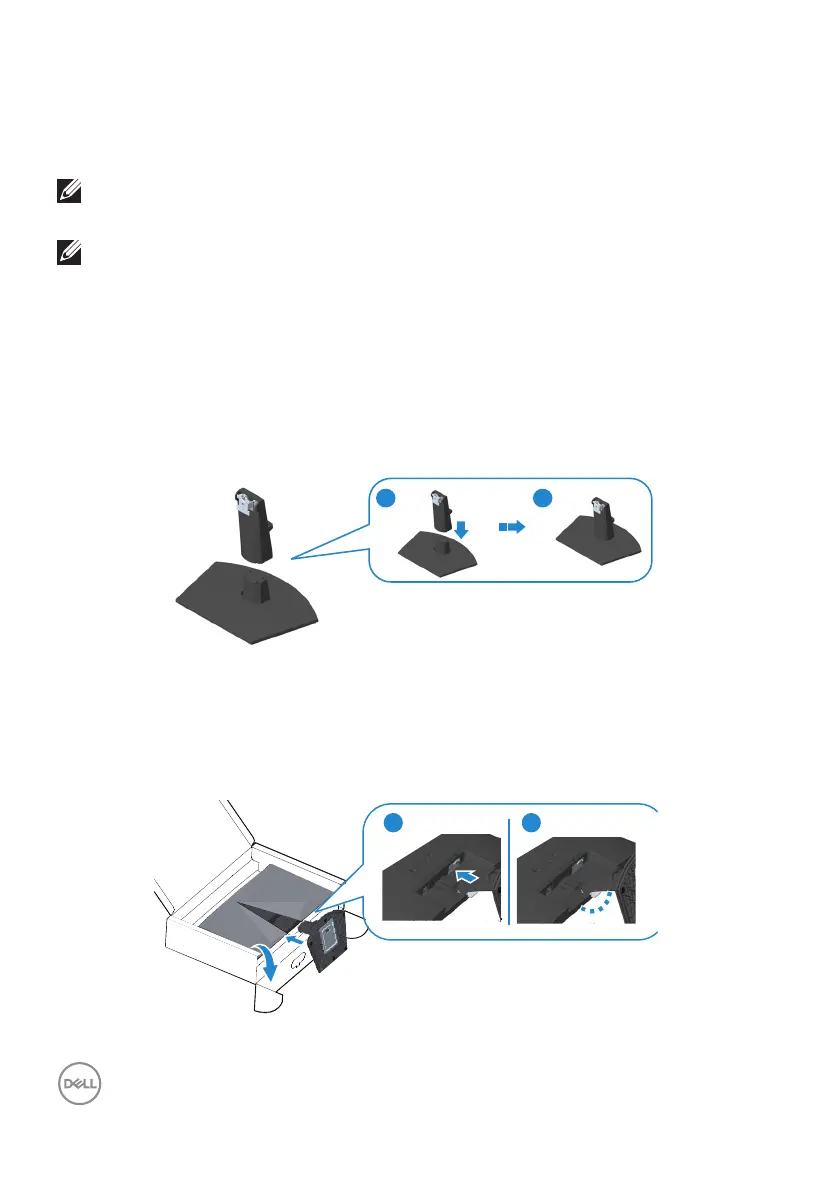 DELL