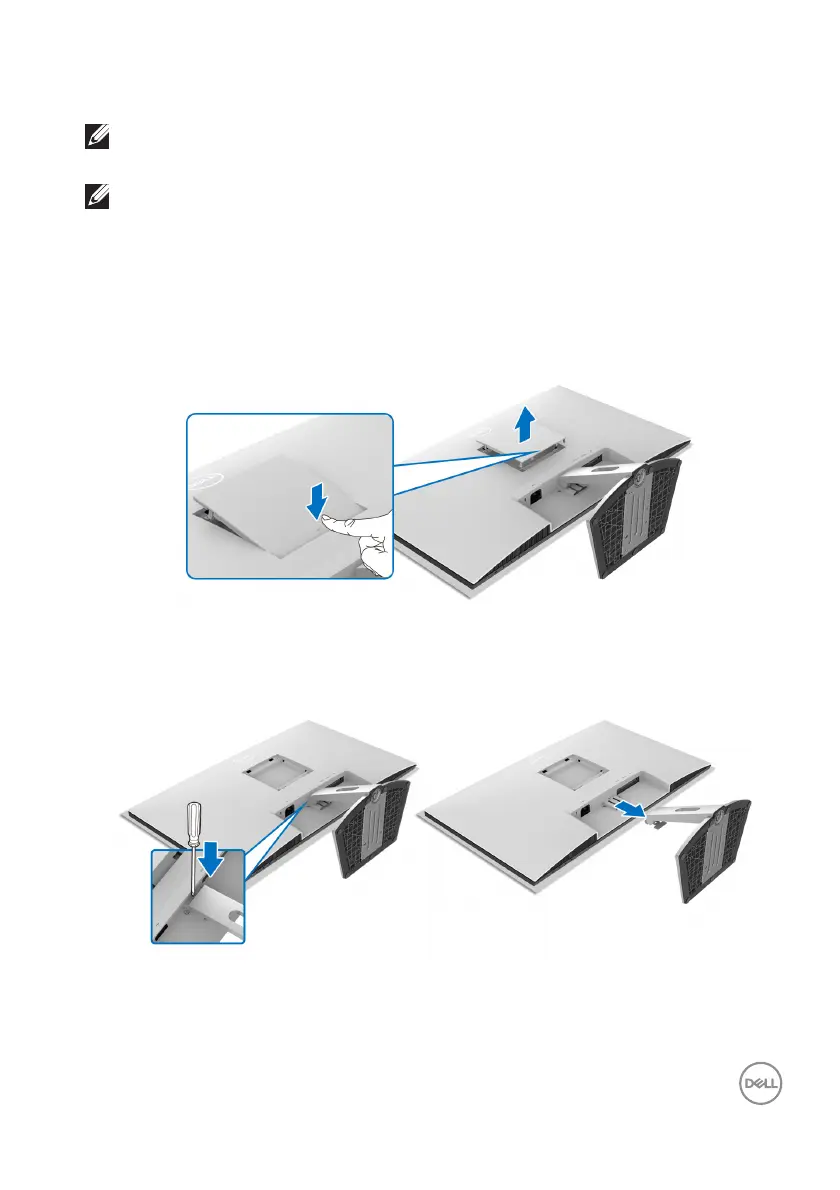 DELL