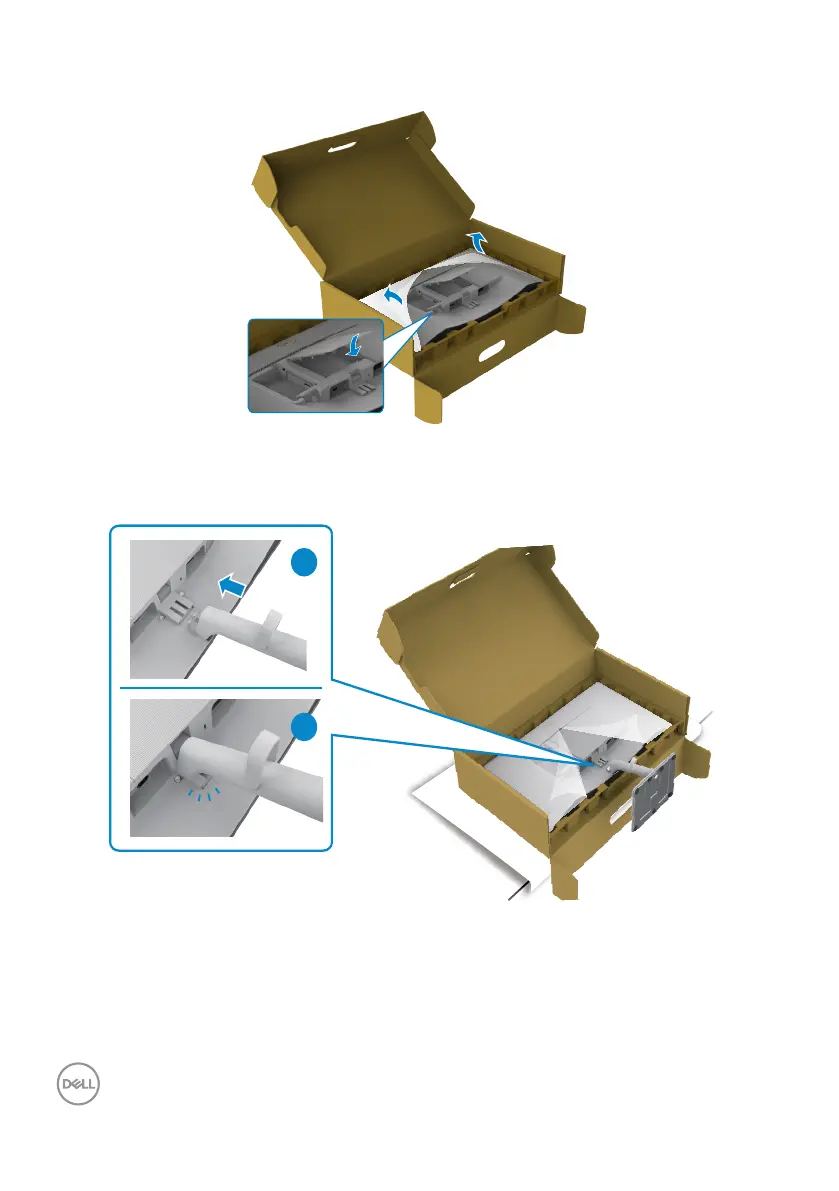 DELL