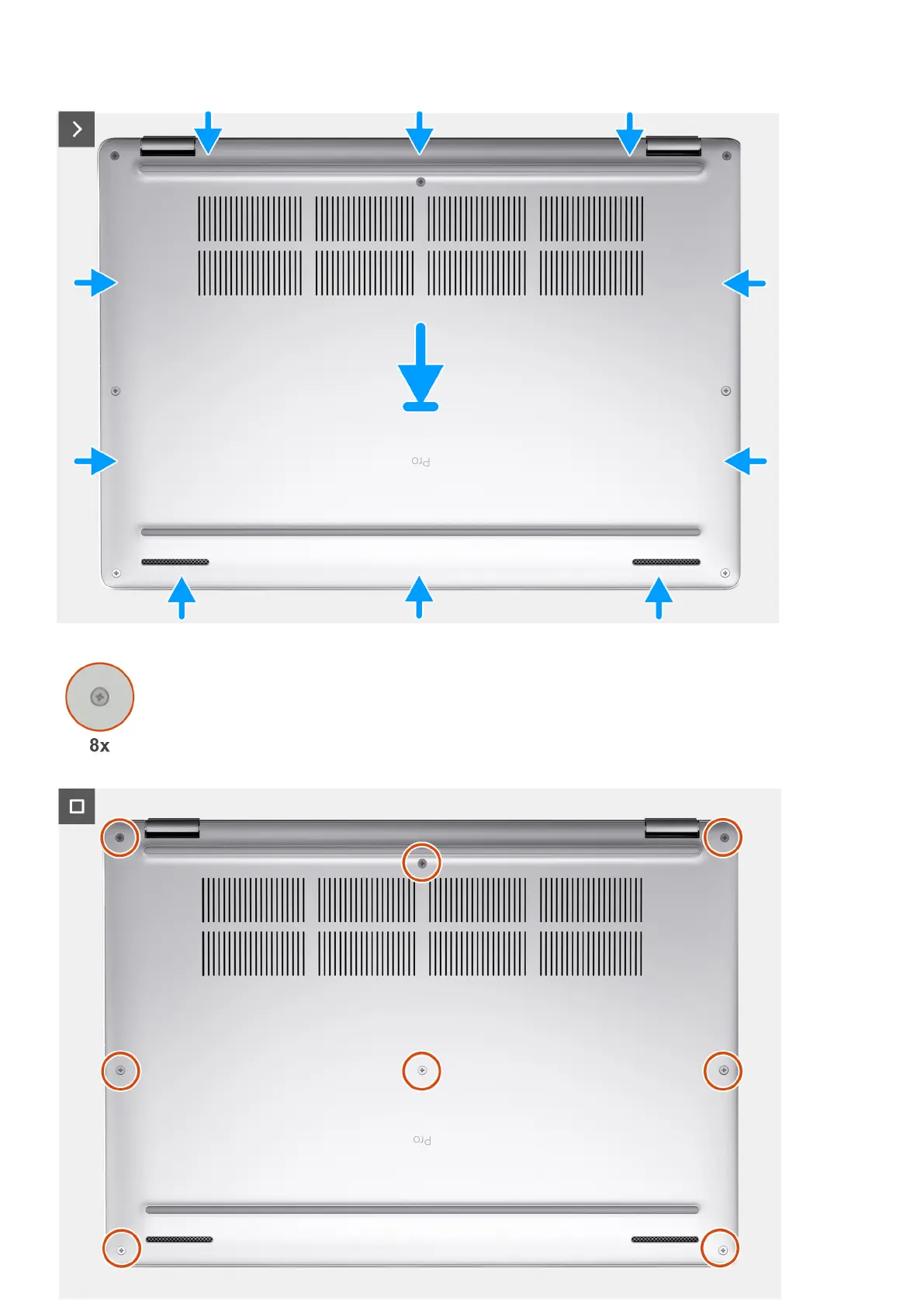 Pro

8x

Pro