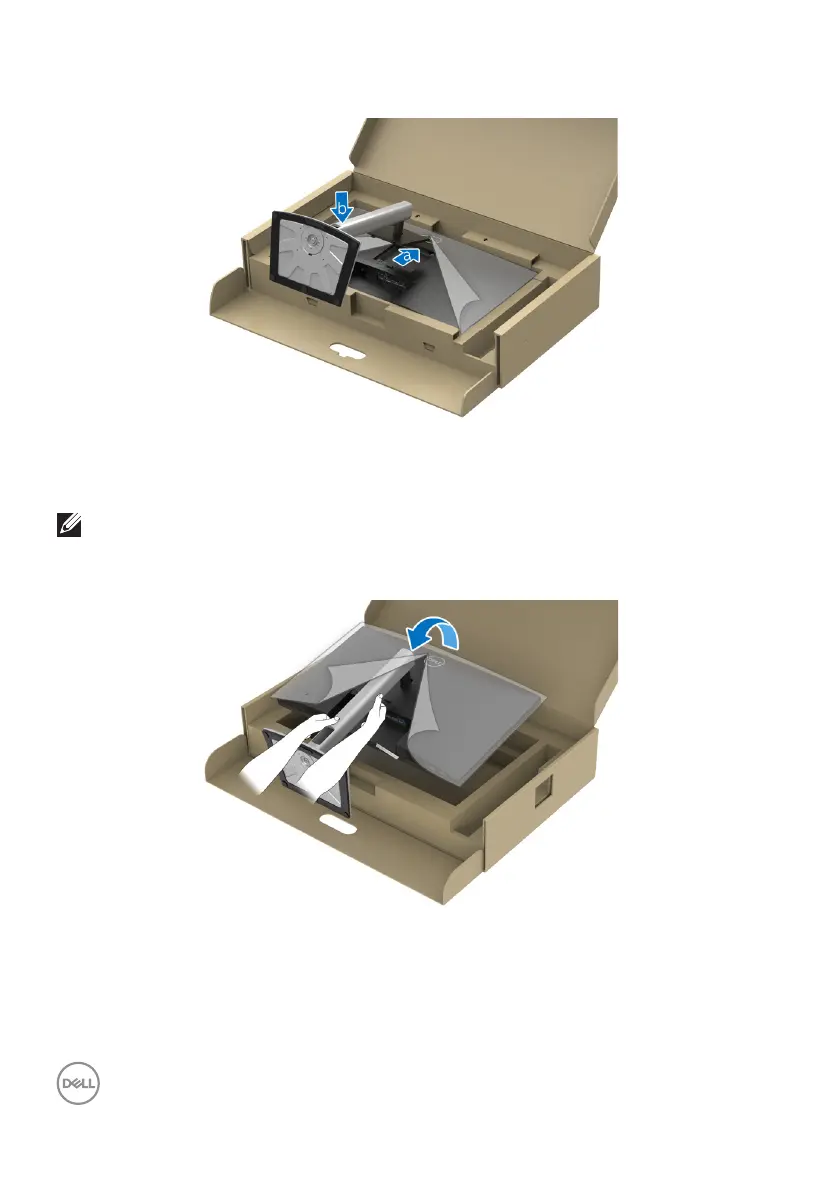 b

a

DELL