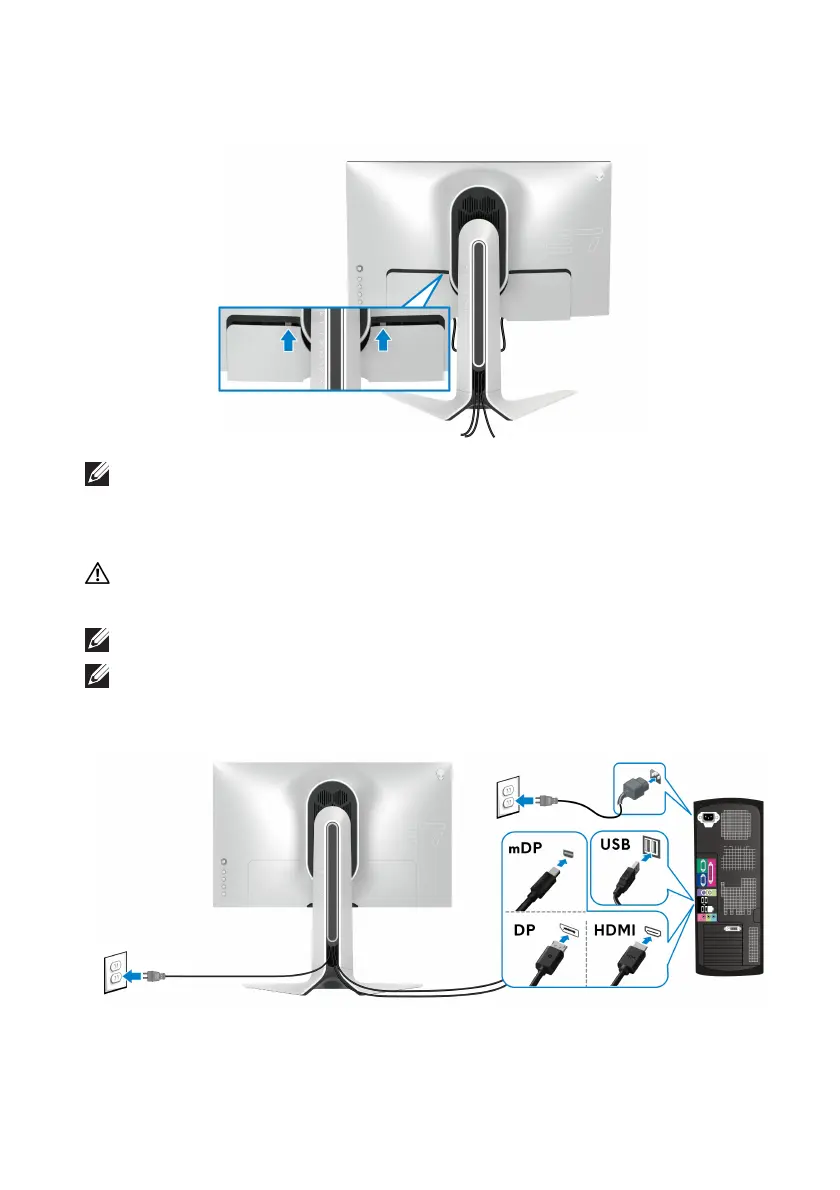 mDP

USB

DP

HDMI