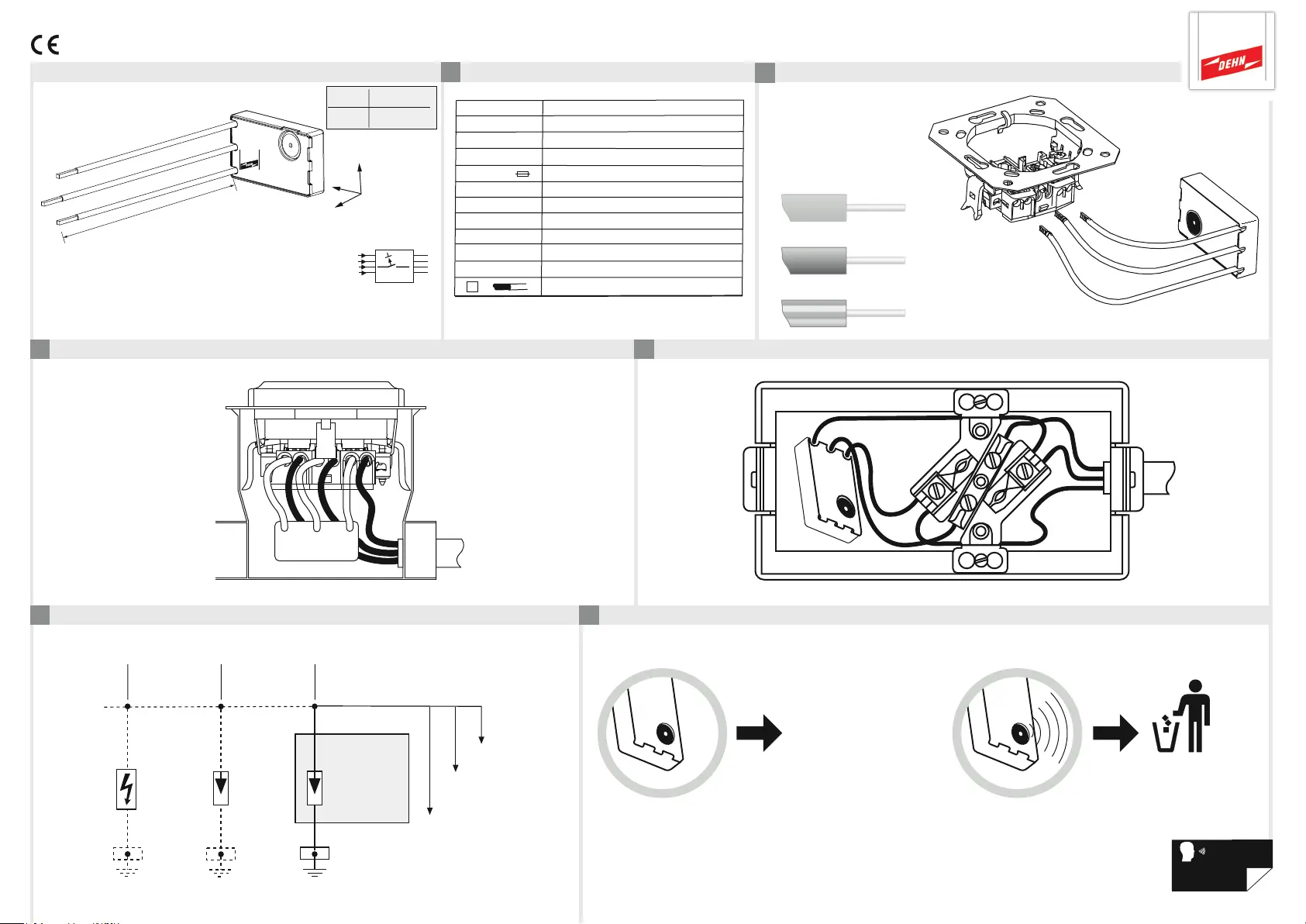 CE

DEHN