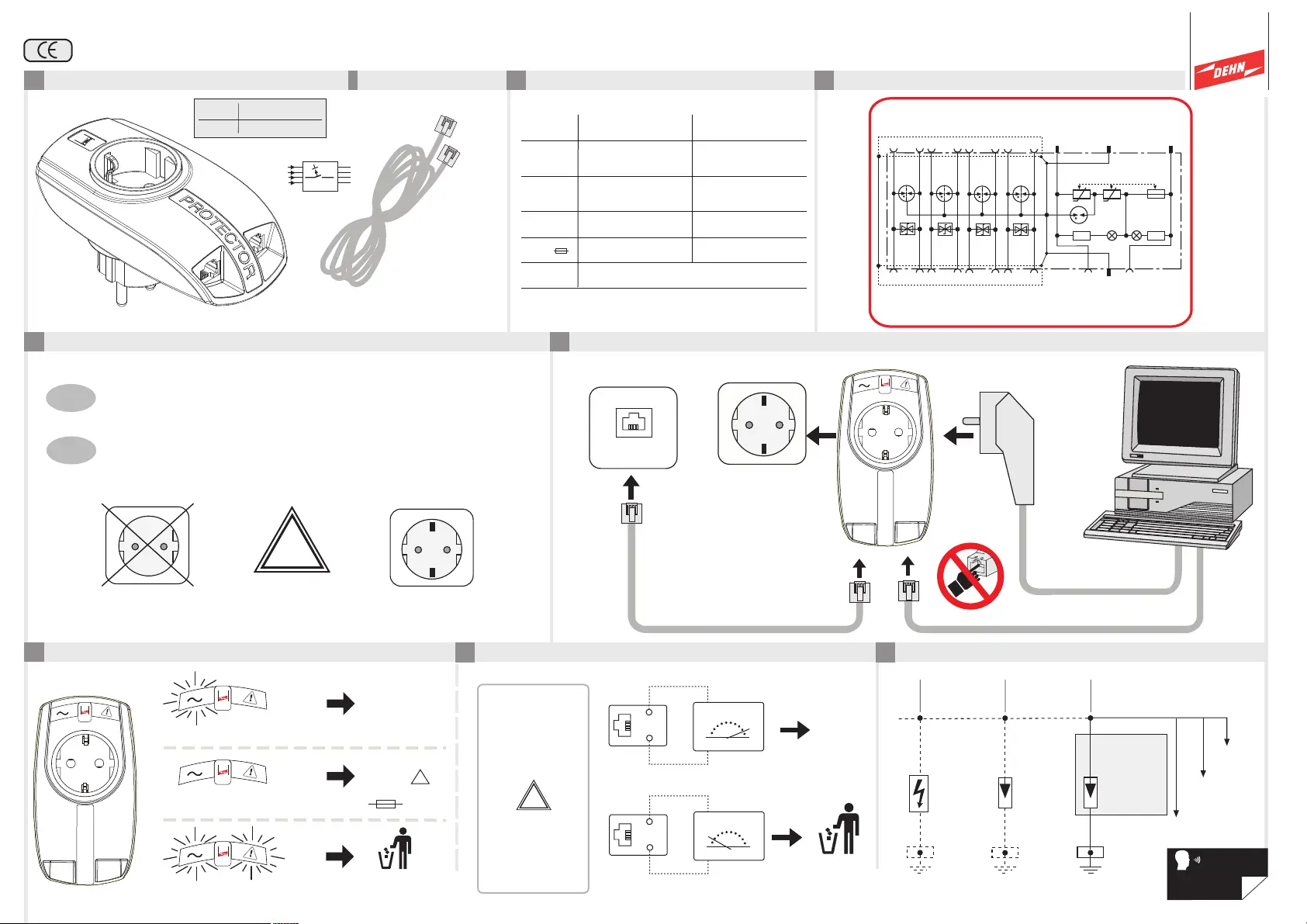 CE

DEHN

PROTECTOR