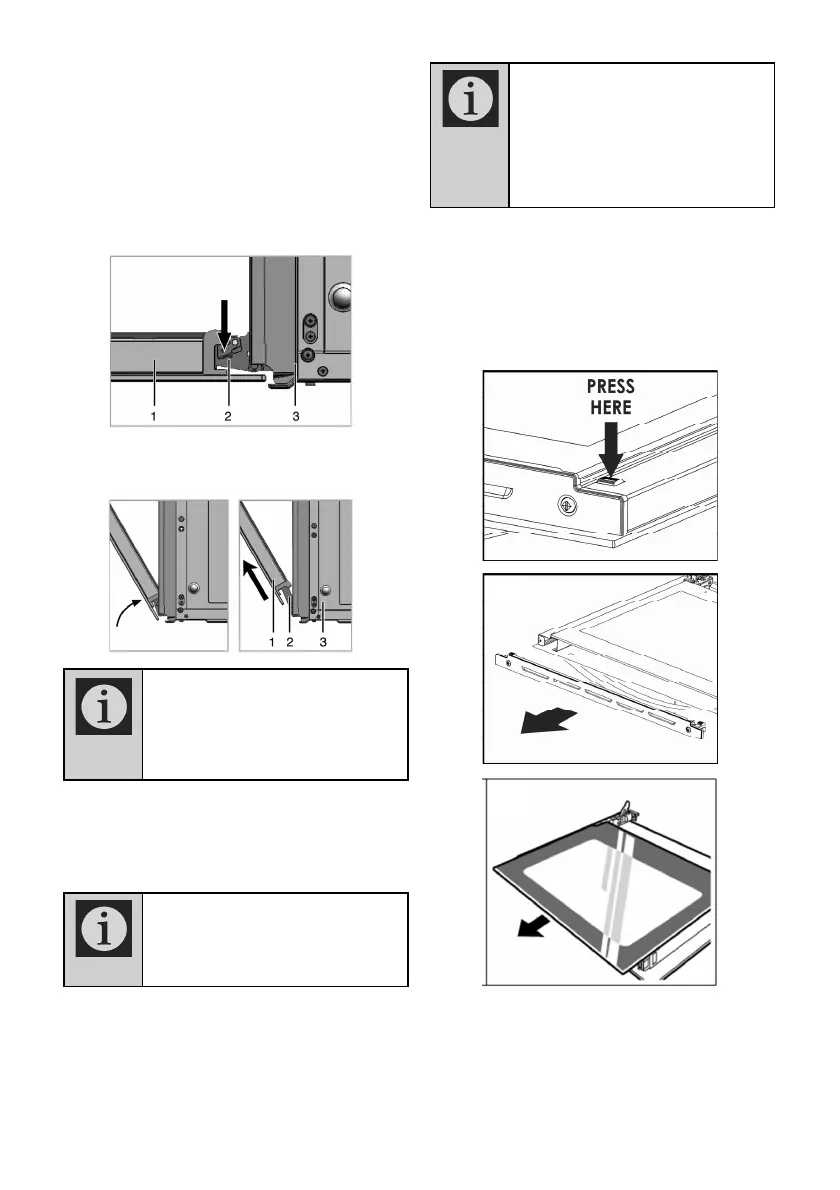 1
2
3

1
2
3

PRESS
HERE