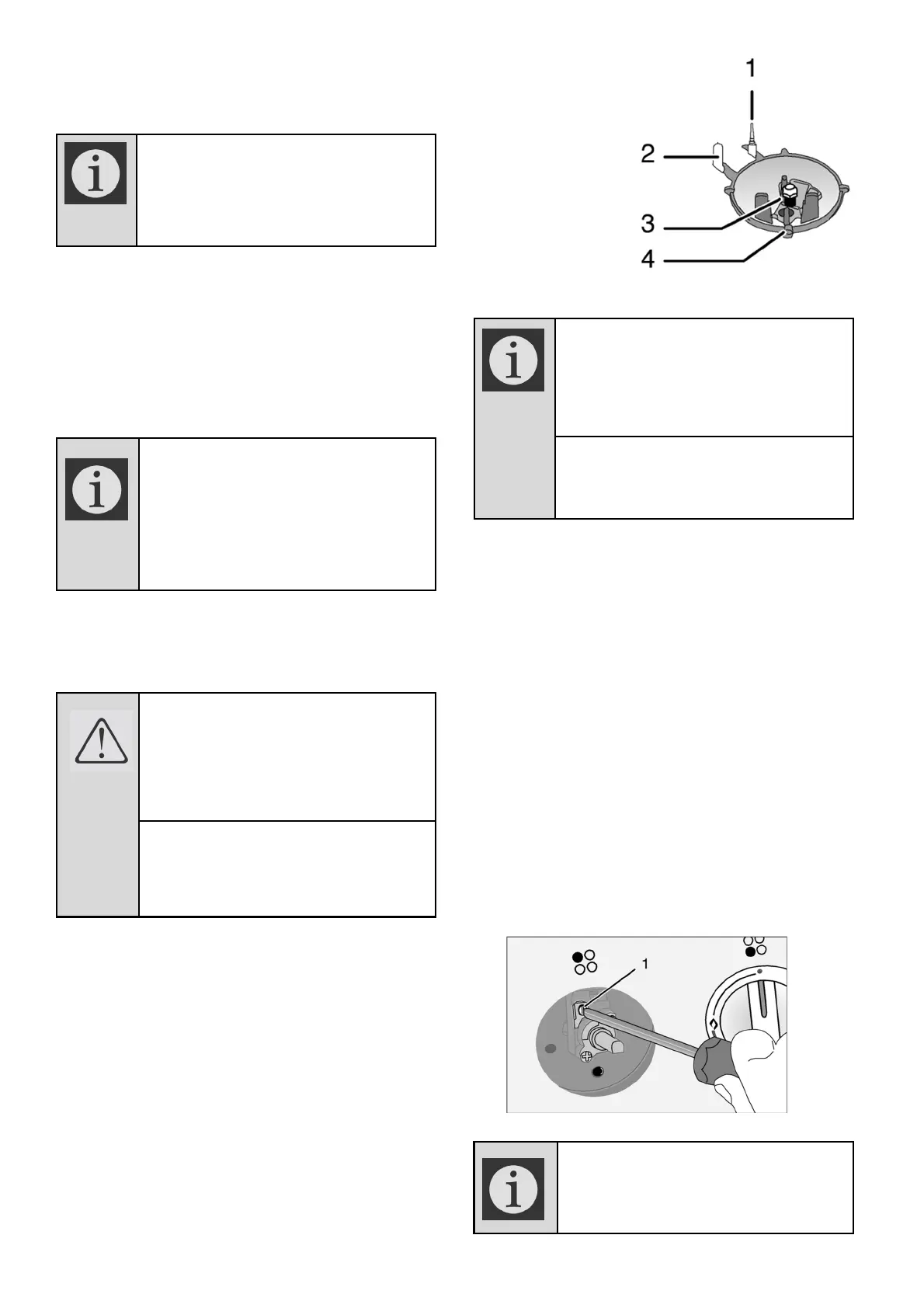 1

2

3

4

1