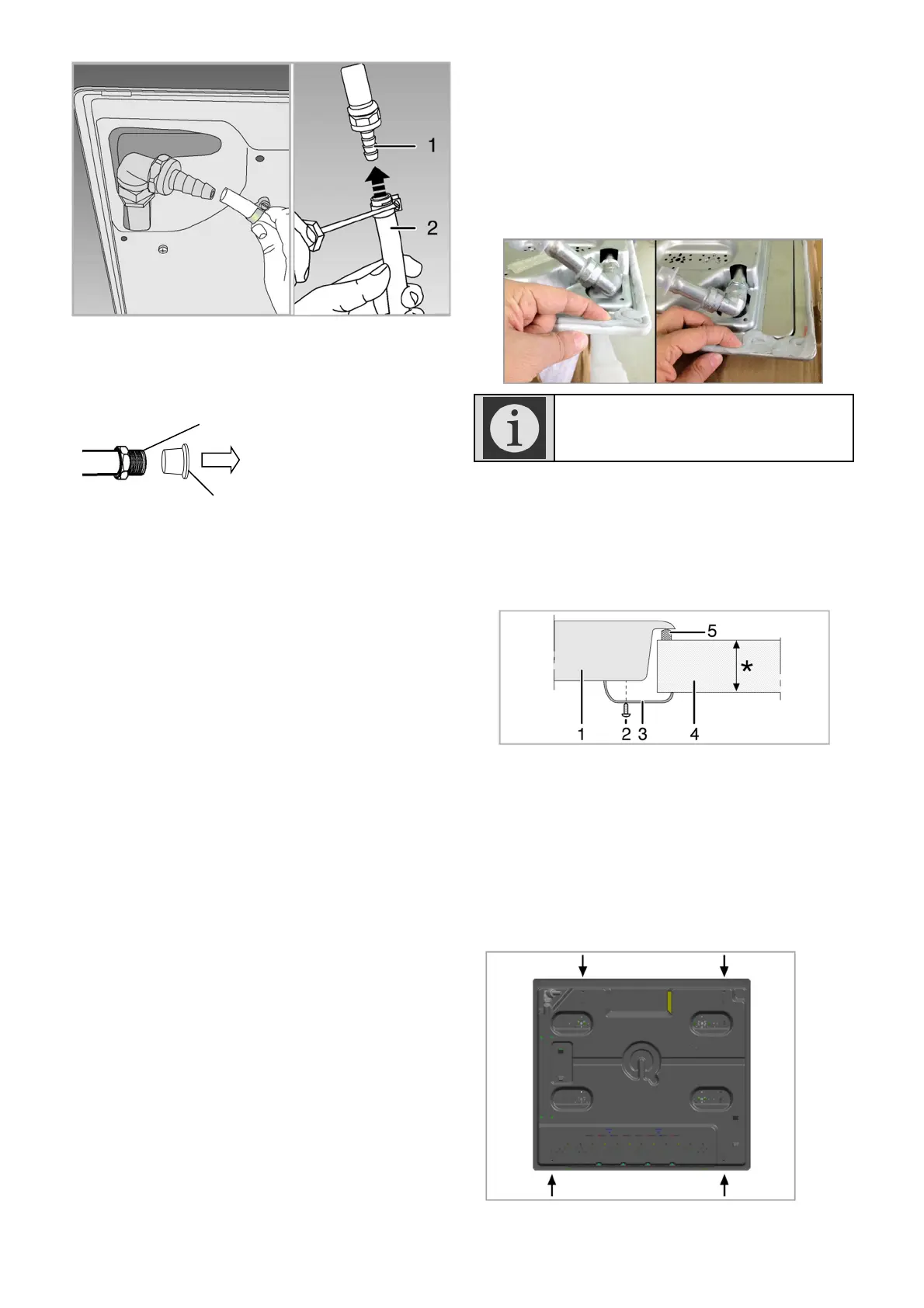 1

2

5

*

1

2 3

4