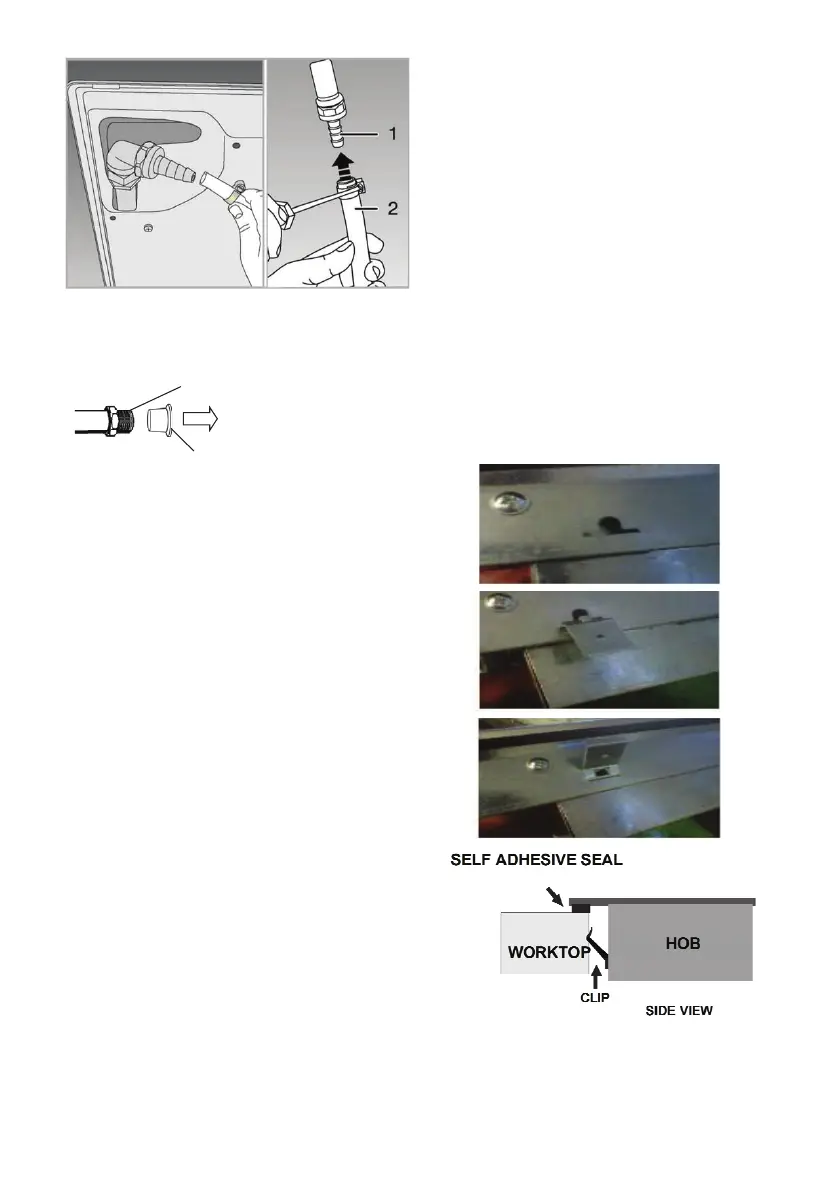 1
2

SELF ADHESIVE SEAL
WORKTOP
HOB
CLIP
SIDE VIEW