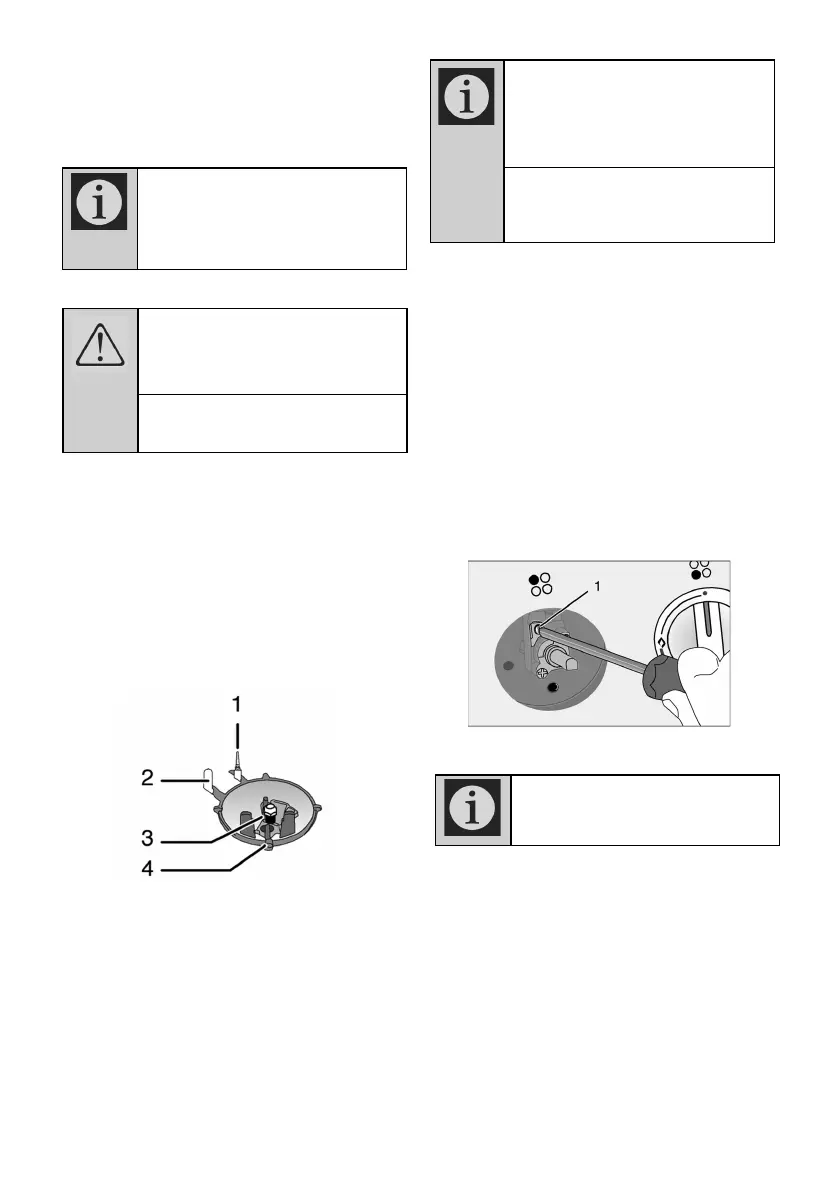 1
2
3
4

1