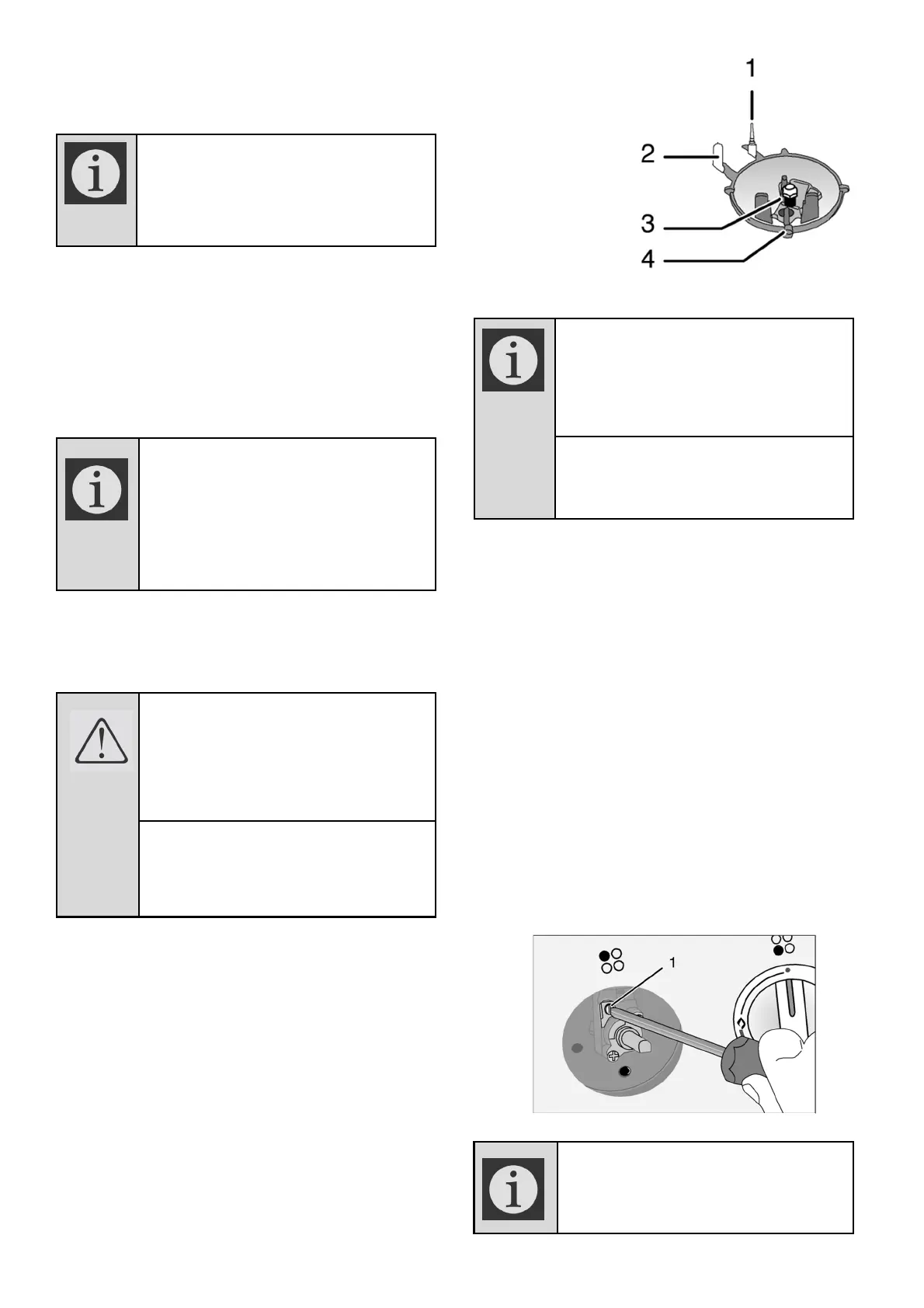 1

2

3

4

1