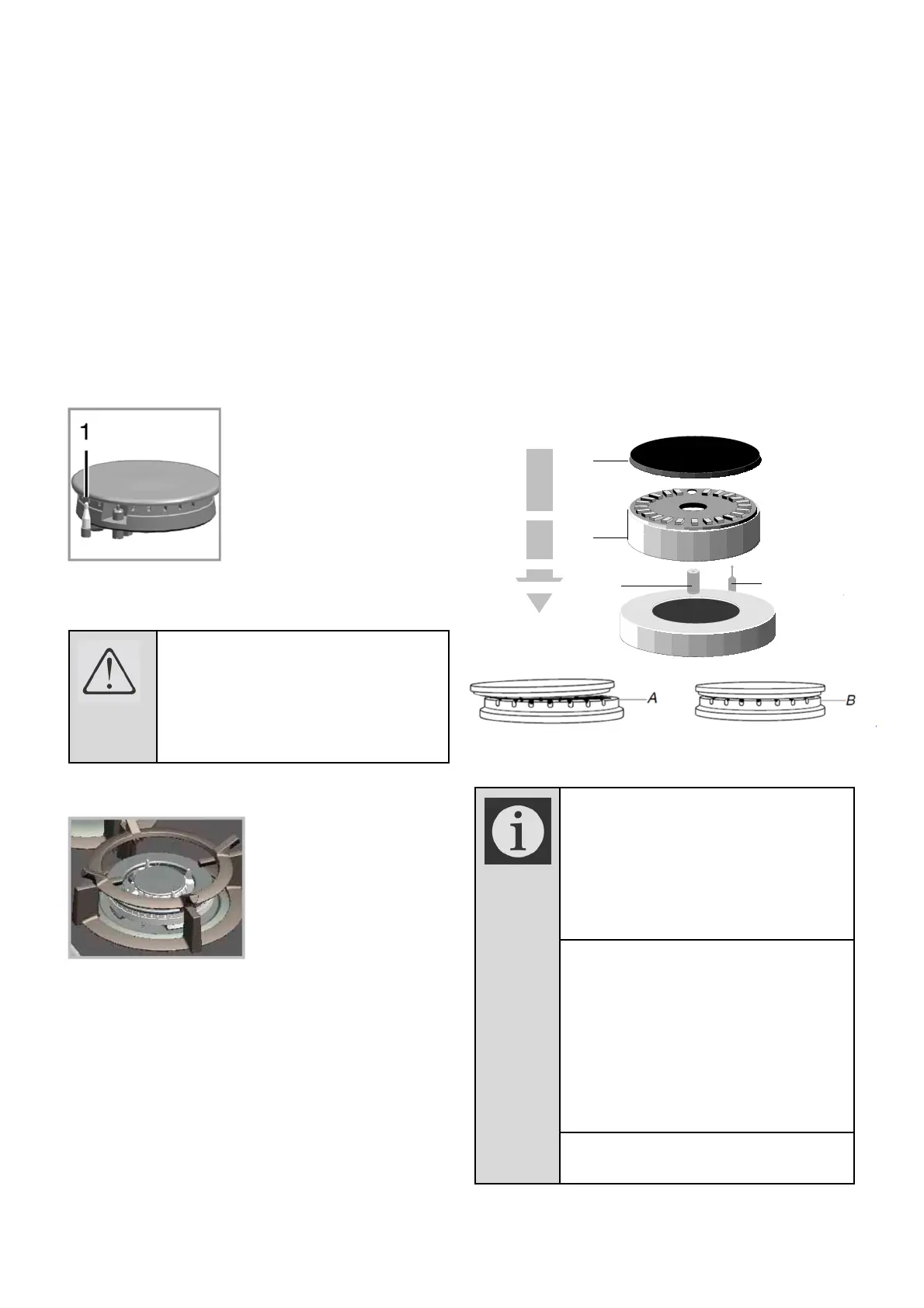 1

A

B