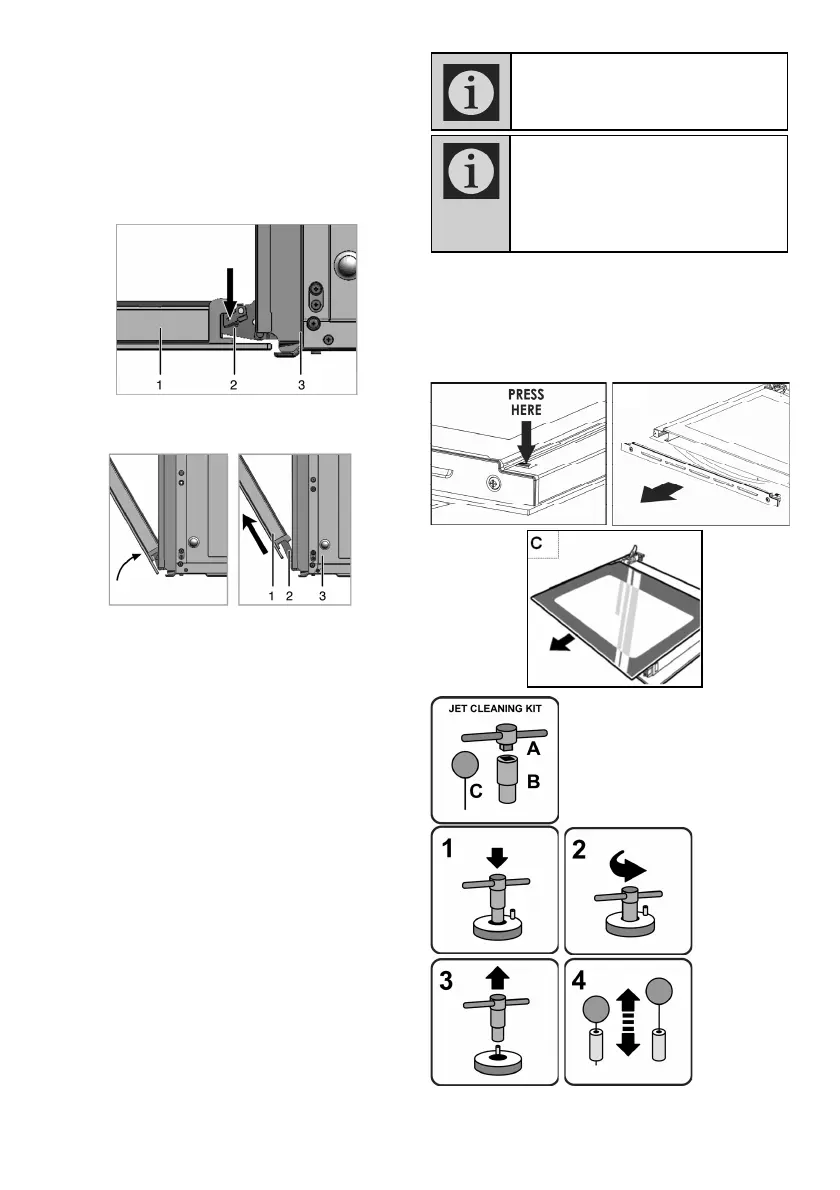 1
2
3

1
2
3

PRESS HERE

C

JET CLEANING KIT
A
B
C

1

2

3

4