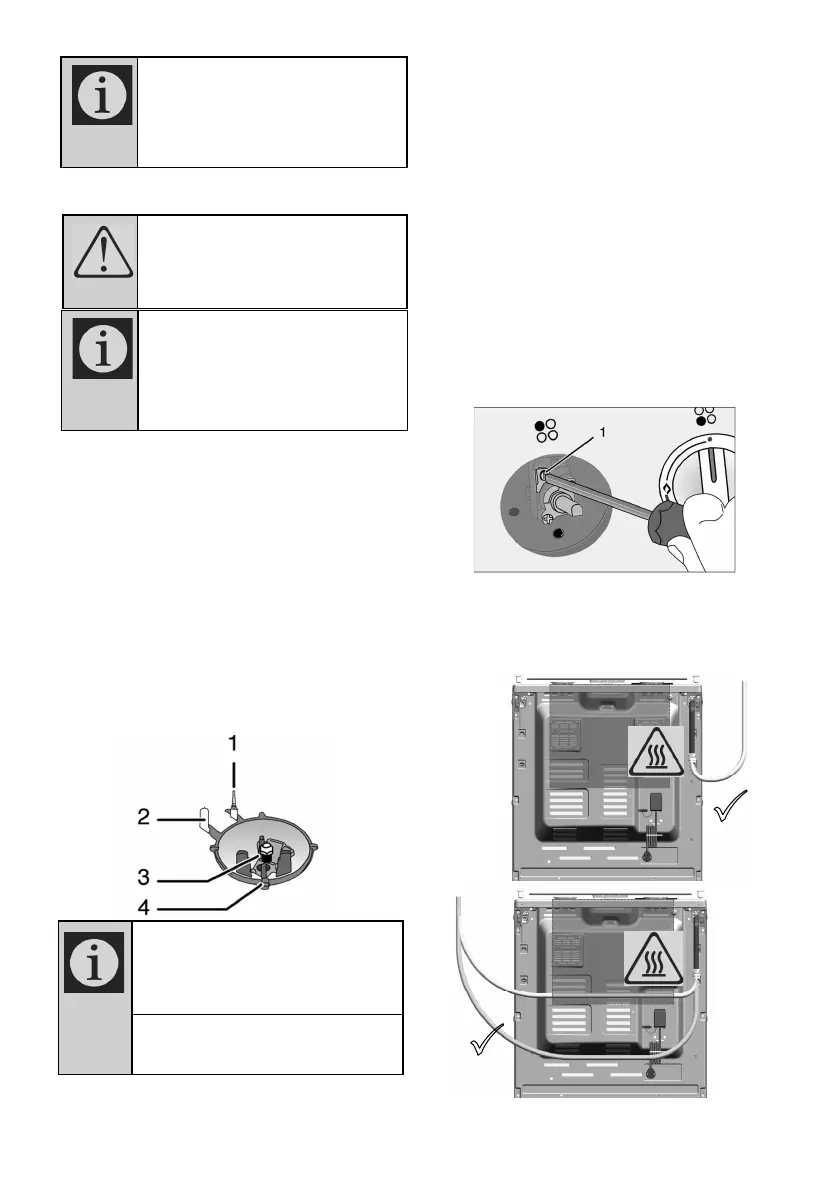 1

1
2
3
4