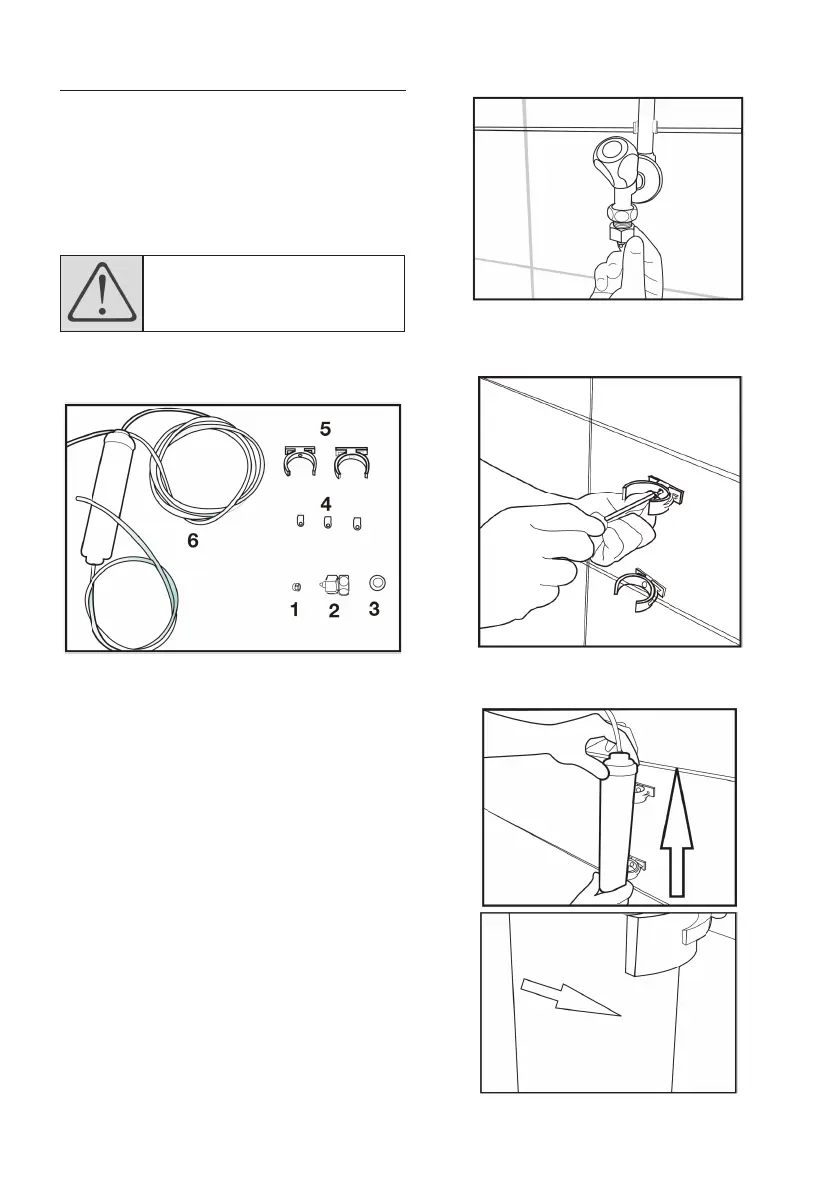 5

4

6

1 2 3