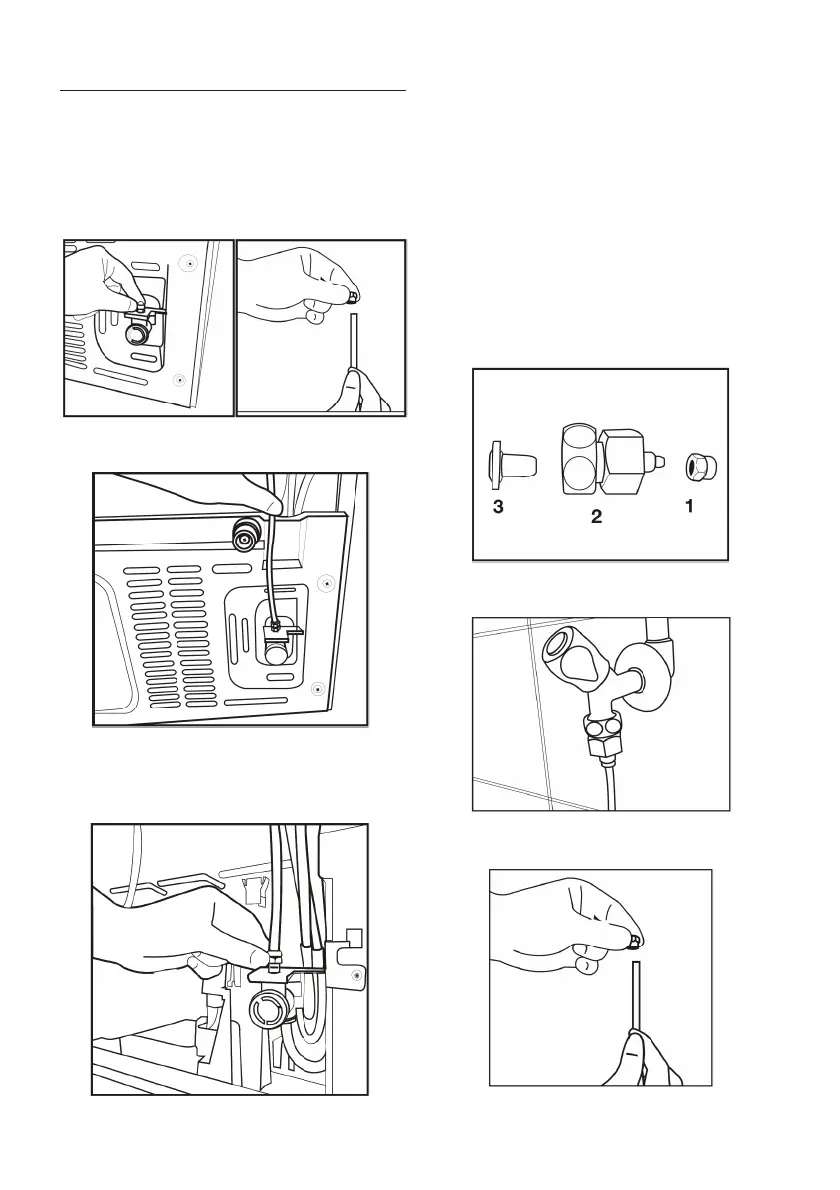 3

2

1