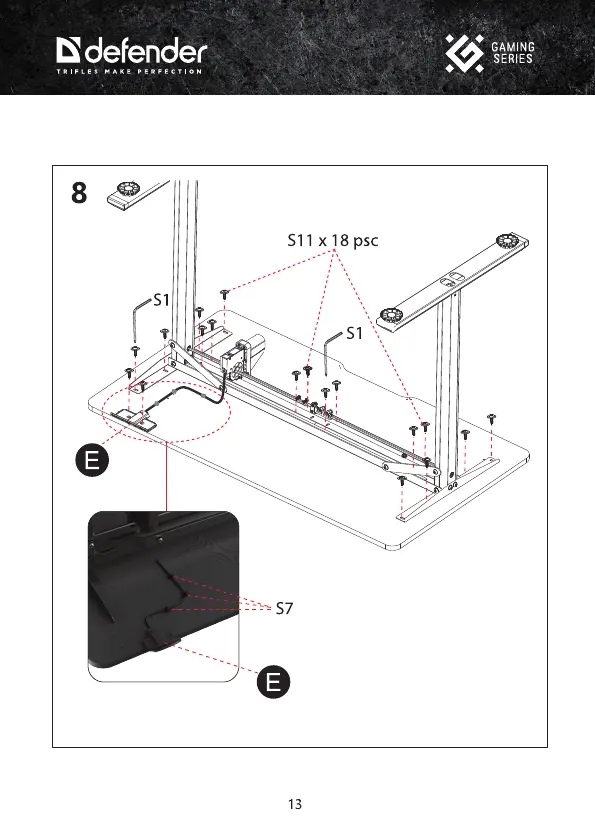 defender
TRIFLES MAKE PERFECTION

GAMING SERIES

8

S11 x 18 psc

S1

S1

E

S7

E

13