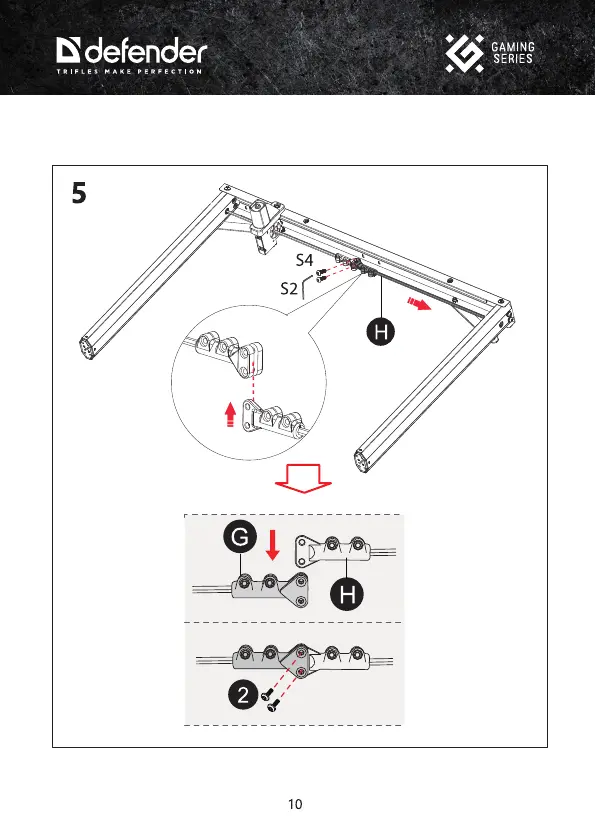 defender
TRIFLES MAKE PERFECTION

GAMING SERIES

5

S4
S2
H

G
H

2

10