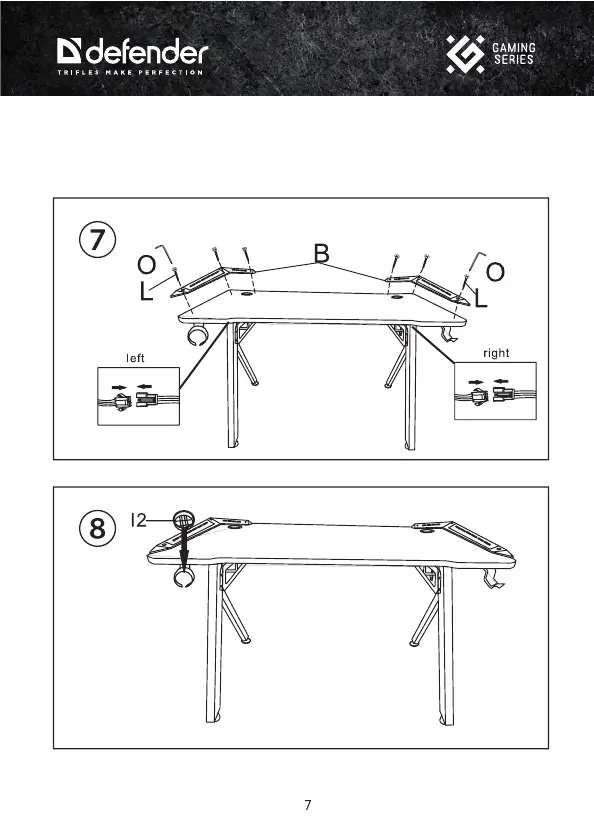 defender
TRIFLES MAKE PERFECTION

GAMING SERIES

7

O
L
B
O
L

left

right

8

I2

7