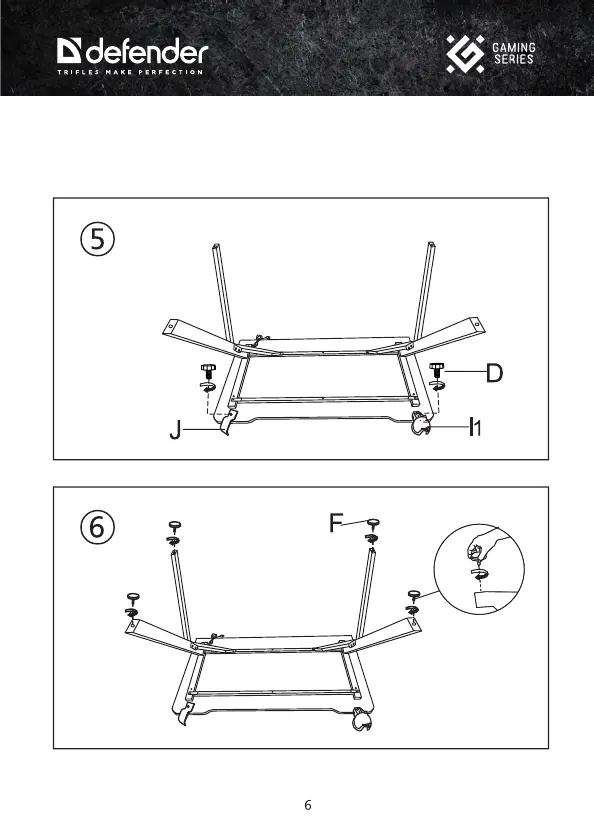 defender
TRIFLES MAKE PERFECTION

GAMING SERIES

5

D

J

I1

6

F

6