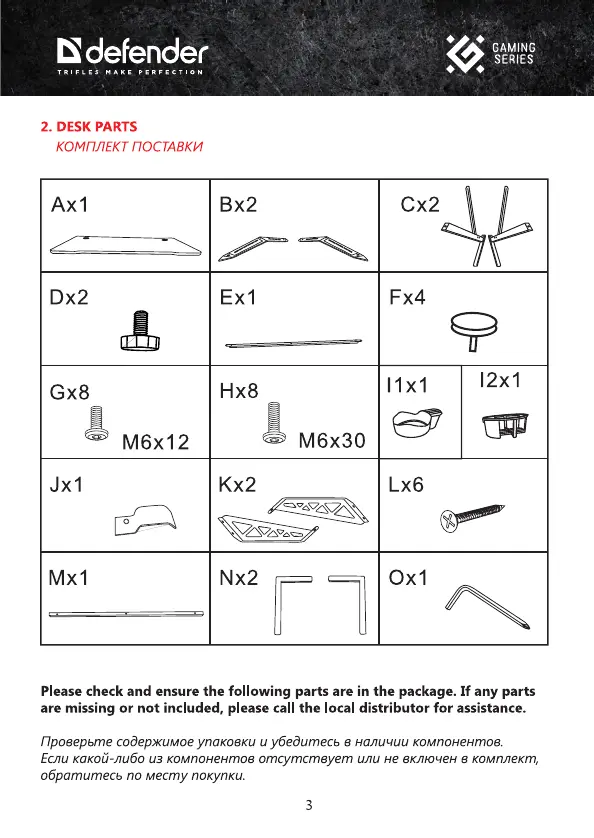 defender
TRIFLES MAKE PERFECTION

GAMING SERIES

2. DESK PARTS
КОМПЛЕКТ ПОСТАВКИ

| Ax1 | Bx2 | Cx2 |
|---|---|---|
| Dx2 | Ex1 | Fx4 |
| Gx8 M6x12 | Hx8 M6x30 | I1x1 I2x1 |
| Jx1 | Kx2 | Lx6 |
| Mx1 | Nx2 | Ox1 |

Please check and ensure the following parts are in the package. If any parts are missing or not included, please call the local distributor for assistance.

Проверьте содержимое упаковки и убедитесь в наличии компонентов. Если какой-либо из компонентов отсутствует или не включен в комплект, обратитесь по месту покупки.

3