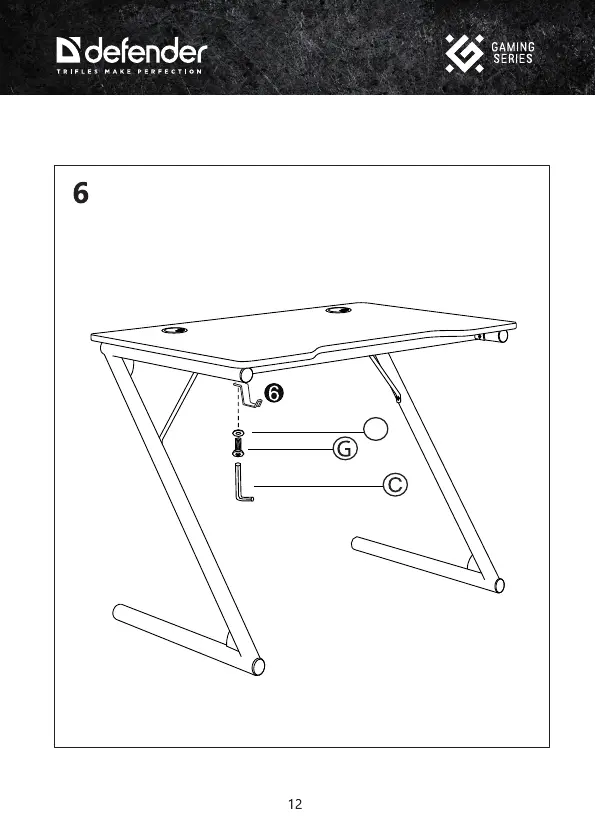 defender
TRIFLES MAKE PERFECTION

GAMING SERIES

6

6

G

C

12