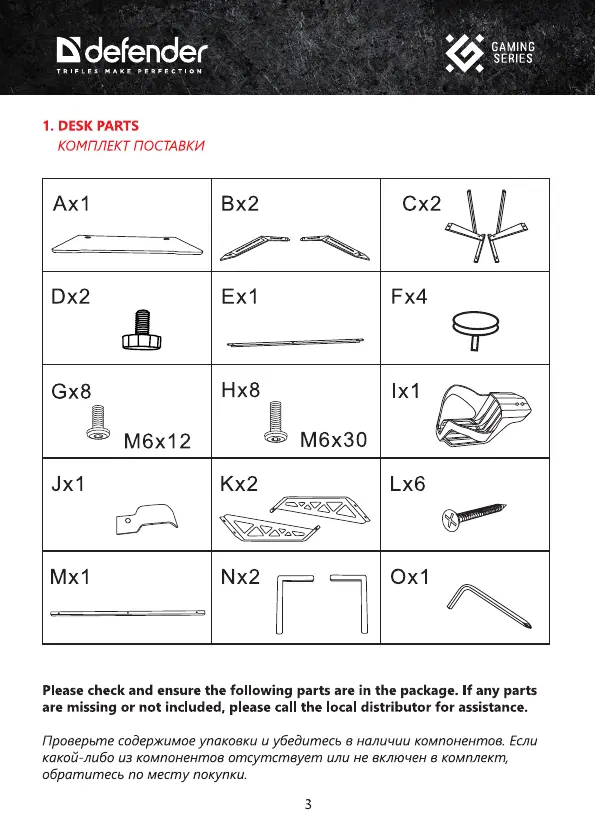 defender
TRIFLES MAKE PERFECTION

GAMING SERIES

1. DESK PARTS
КОМПЛЕКТ ПОСТАВКИ

| Ax1 | Bx2 | Cx2 |
|---|---|---|
| Dx2 | Ex1 | Fx4 |
| Gx8 M6x12 | Hx8 M6x30 | Ix1 |
| Jx1 | Kx2 | Lx6 |
| Mx1 | Nx2 | Ox1 |

Please check and ensure the following parts are in the package. If any parts are missing or not included, please call the local distributor for assistance.

Проверьте содержимое упаковки и убедитесь в наличии компонентов. Если какой-либо из компонентов отсутствует или не включен в комплект, обратитесь по месту покупки.

3