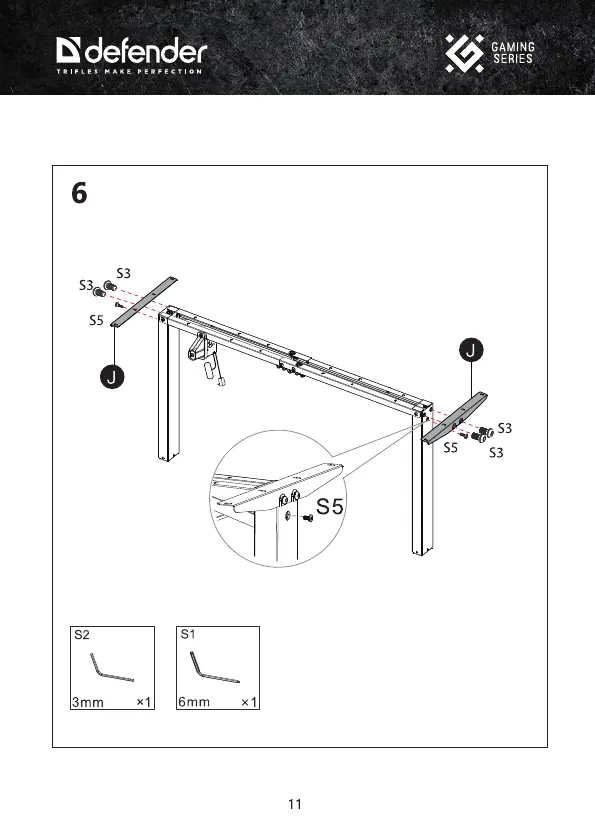 defender
TRIFLES MAKE PERFECTION

GAMING SERIES

6

S3
S3
S5
J

J
S3
S5
S3

S5

S2
3mm ×1

S1
6mm ×1

11