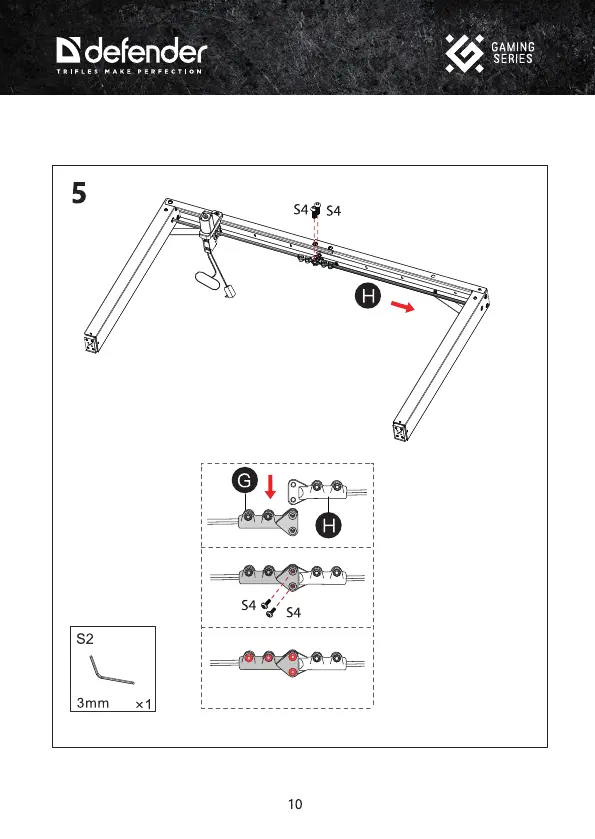 defender
TRIFLES MAKE PERFECTION

GAMING
SERIES

5

S4 S4

H

G

H

S4 S4

S2

3mm ×1

10