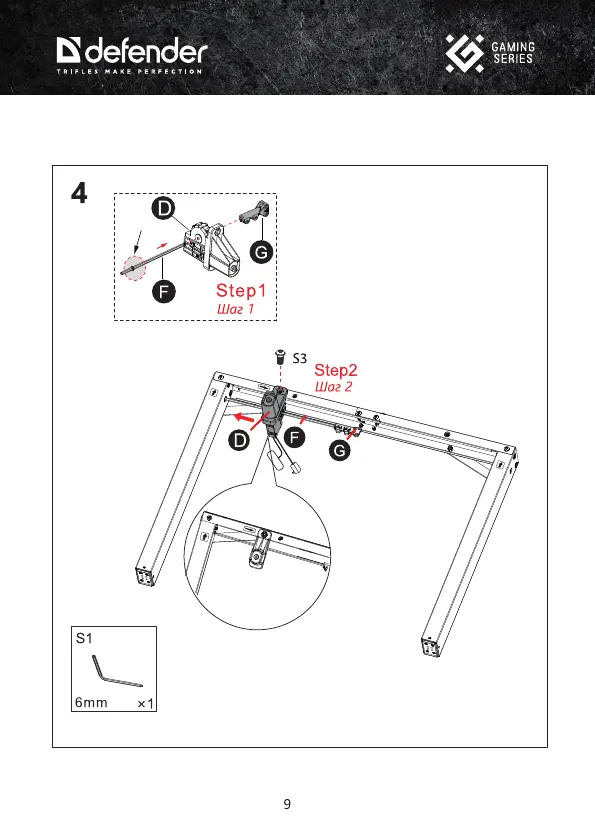 defender
TRIFLES MAKE PERFECTION

GAMING SERIES

4

D
G
F
Step1
Шаг 1

S3
Step2
Шаг 2
D
F
G

S1
6mm ×1

9