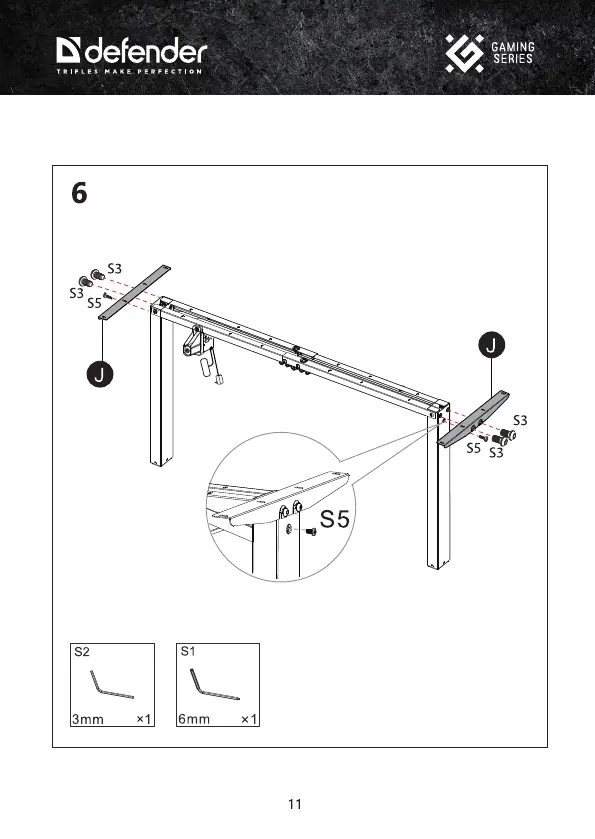 defender
TRIFLES MAKE PERFECTION

GAMING SERIES

6

S3
S3
S5
J

J
S3
S5
S3

S5

S2
3mm ×1

S1
6mm ×1

11