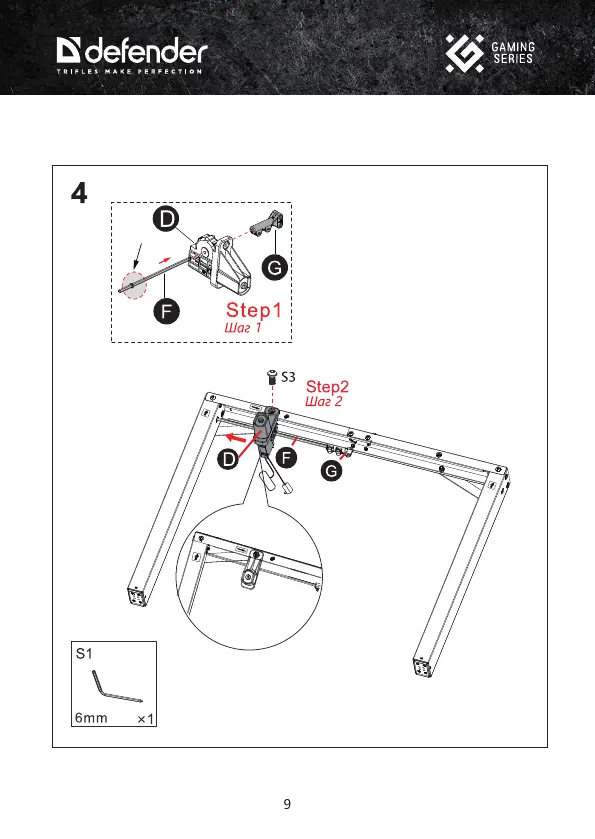 defender
TRIFLES MAKE PERFECTION

GAMING SERIES

4

D

G

F

Step1
Шаг 1

S3

Step2
Шаг 2

D

F

G

S1

6mm ×1

9