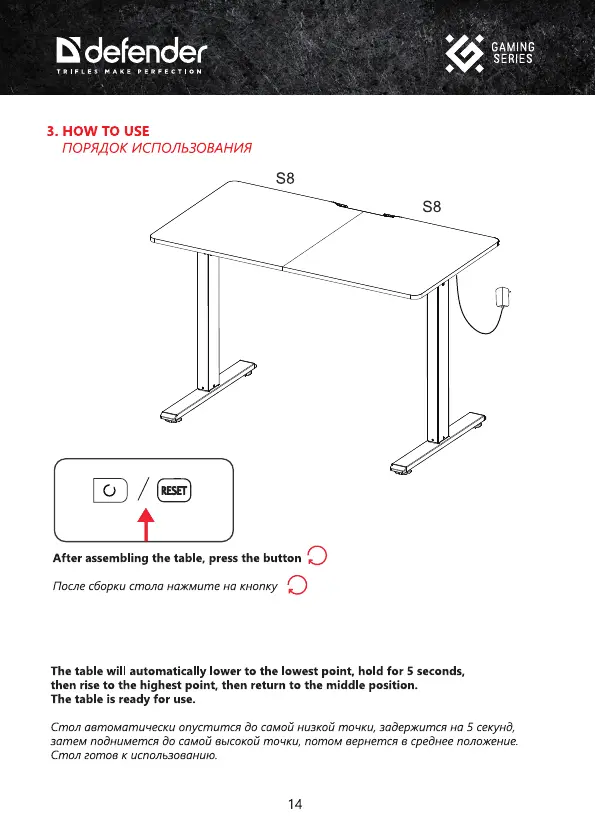 defender
TRIFLES MAKE PERFECTION

GAMING SERIES

3. HOW TO USE
ПОРЯДОК ИСПОЛЬЗОВАНИЯ

S8

S8

/ RESET

After assembling the table, press the button

После сборки стола нажмите на кнопку

The table will automatically lower to the lowest point, hold for 5 seconds, then rise to the highest point, then return to the middle position.
The table is ready for use.

Стол автоматически опустится до самой низкой точки, задержится на 5 секунд, затем поднимется до самой высокой точки, потом вернется в среднее положение.
Стол готов к использованию.

14