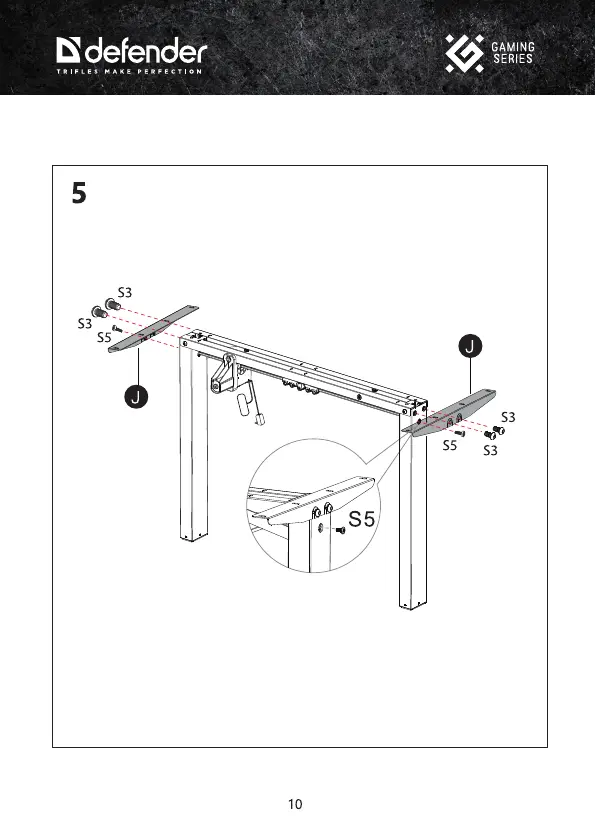 defender
TRIFLES MAKE PERFECTION

GAMING SERIES

5

S3
S3
S5
J

J
S3
S5
S3

S5

10