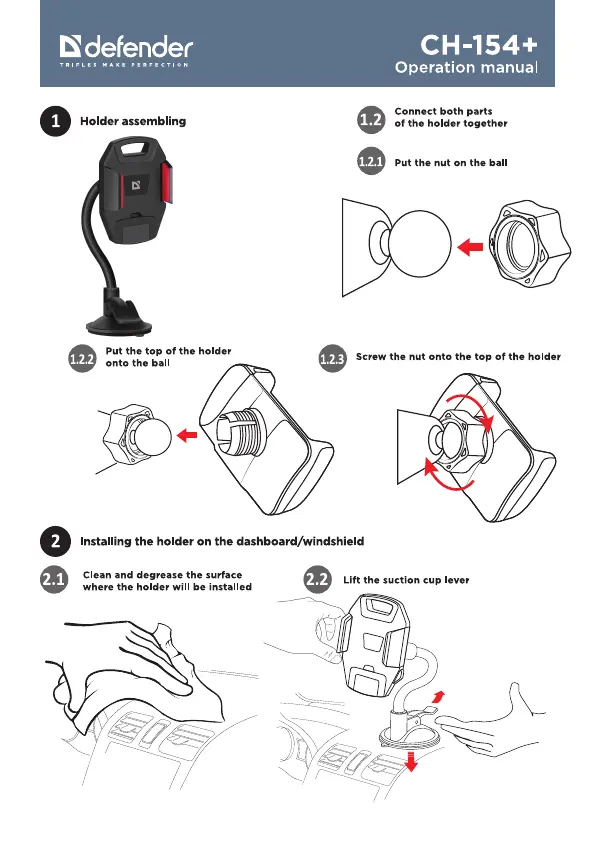 defender
TRIFLES MAKE PERFECTION

CH-154+
Operation manual

1 Holder assembling

1.2 Connect both parts of the holder together

1.2.1 Put the nut on the ball

1.2.2 Put the top of the holder onto the ball

1.2.3 Screw the nut onto the top of the holder

2 Installing the holder on the dashboard/windshield

2.1 Clean and degrease the surface where the holder will be installed

2.2 Lift the suction cup lever