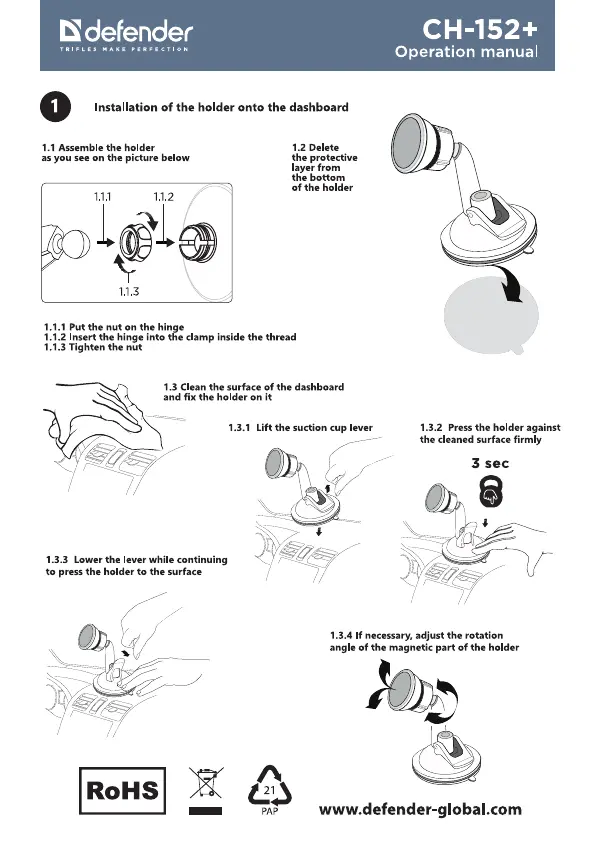 defender
TRIFLES MAKE PERFECTION

CH-152+
Operation manual

1 Installation of the holder onto the dashboard

1.1 Assemble the holder as you see on the picture below

1.1.1 1.1.2

1.1.3

1.2 Delete the protective layer from the bottom of the holder

1.1.1 Put the nut on the hinge
1.1.2 Insert the hinge into the clamp inside the thread
1.1.3 Tighten the nut

1.3 Clean the surface of the dashboard and fix the holder on it

1.3.1 Lift the suction cup lever

1.3.2 Press the holder against the cleaned surface firmly

3 sec

1.3.3 Lower the lever while continuing to press the holder to the surface

1.3.4 If necessary, adjust the rotation angle of the magnetic part of the holder

RoHS

21
PAP

www.defender-global.com