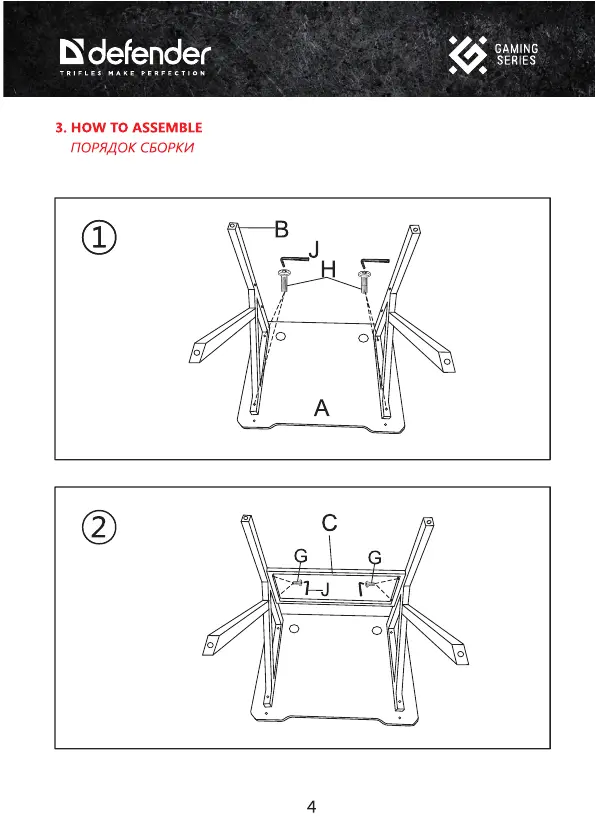 defender
TRIFLES MAKE PERFECTION

GAMING SERIES

3. HOW TO ASSEMBLE
ПОРЯДОК СБОРКИ

①
B
J
H
A

②
C
G
G
J

4