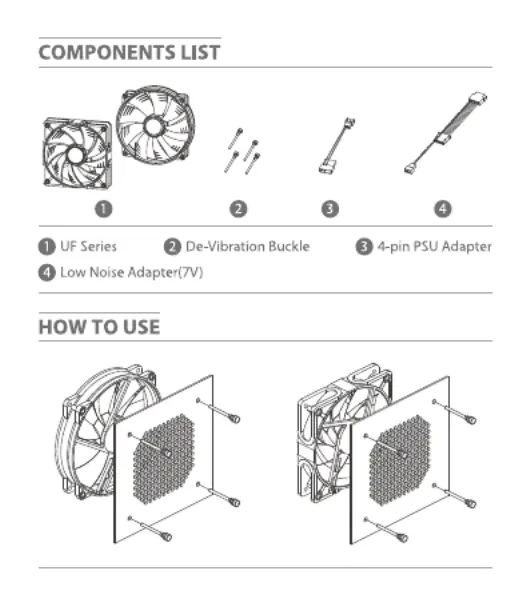 COMPONENTS LIST

1 2 3 4

1 UF Series 2 De-Vibration Buckle 3 4-pin PSU Adapter
4 Low Noise Adapter(7V)

HOW TO USE